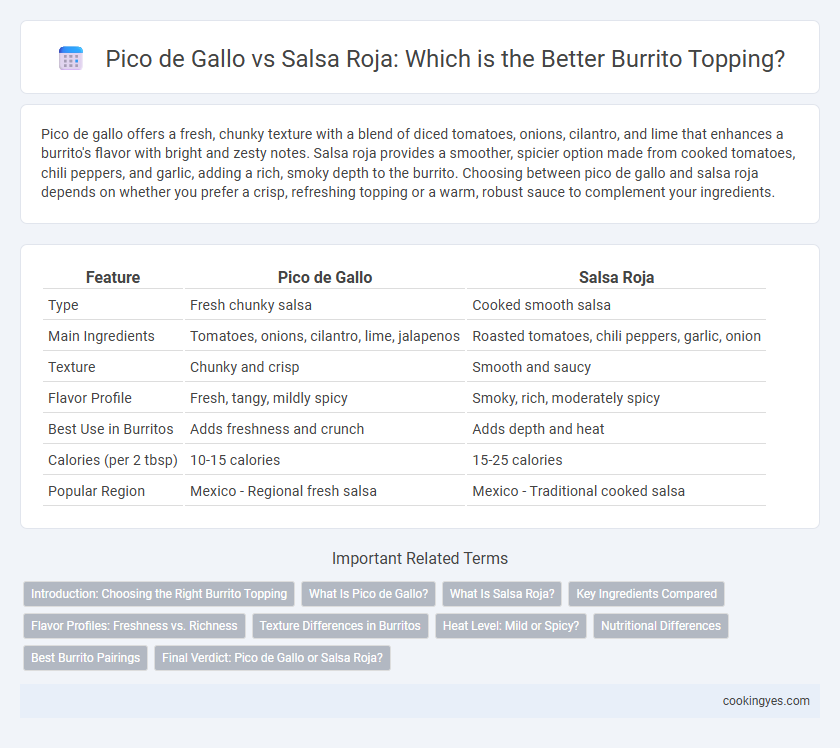 Pico de Gallo vs Salsa Roja: Which is the Better Burrito Topping?

Pico de gallo offers a fresh, chunky texture with a blend of diced tomatoes, onions, cilantro, and lime that enhances a burrito's flavor with bright and zesty notes. Salsa roja provides a smoother, spicier option made from cooked tomatoes, chili peppers, and garlic, adding a rich, smoky depth to the burrito. Choosing between pico de gallo and salsa roja depends on whether you prefer a crisp, refreshing topping or a warm, robust sauce to complement your ingredients.

| Feature | Pico de Gallo | Salsa Roja |
|---|---|---|
| Type | Fresh chunky salsa | Cooked smooth salsa |
| Main Ingredients | Tomatoes, onions, cilantro, lime, jalapenos | Roasted tomatoes, chili peppers, garlic, onion |
| Texture | Chunky and crisp | Smooth and saucy |
| Flavor Profile | Fresh, tangy, mildly spicy | Smoky, rich, moderately spicy |
| Best Use in Burritos | Adds freshness and crunch | Adds depth and heat |
| Calories (per 2 tbsp) | 10-15 calories | 15-25 calories |
| Popular Region | Mexico - Regional fresh salsa | Mexico - Traditional cooked salsa |

Important Related Terms

Introduction: Choosing the Right Burrito Topping
What Is Pico de Gallo?
What Is Salsa Roja?
Key Ingredients Compared
Flavor Profiles: Freshness vs. Richness
Texture Differences in Burritos
Heat Level: Mild or Spicy?
Nutritional Differences
Best Burrito Pairings
Final Verdict: Pico de Gallo or Salsa Roja?

cookingyes.com