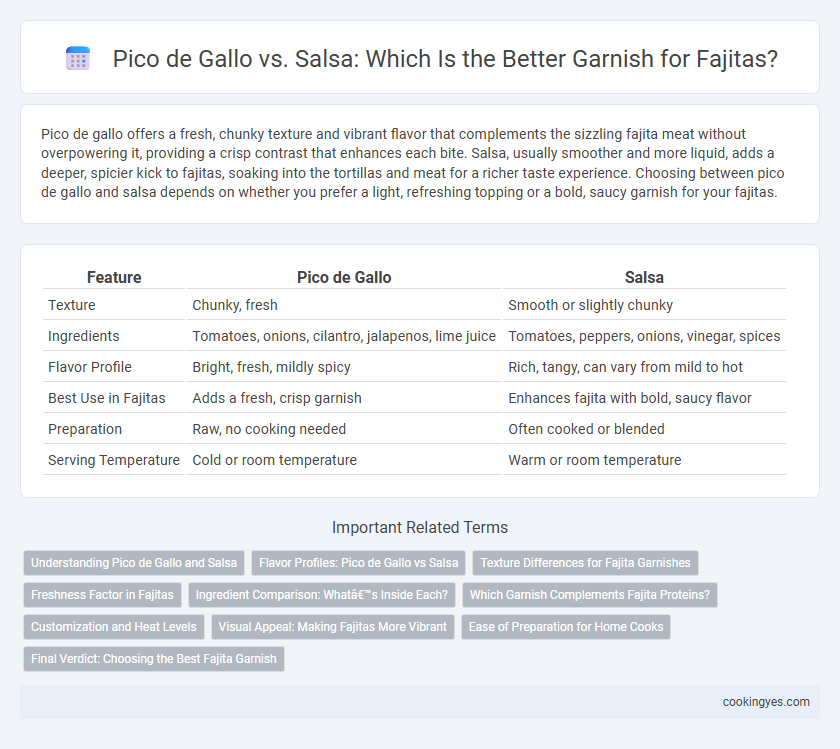 Pico de Gallo vs. Salsa: Which Is the Better Garnish for Fajitas?

Pico de gallo offers a fresh, chunky texture and vibrant flavor that complements the sizzling fajita meat without overpowering it, providing a crisp contrast that enhances each bite. Salsa, usually smoother and more liquid, adds a deeper, spicier kick to fajitas, soaking into the tortillas and meat for a richer taste experience. Choosing between pico de gallo and salsa depends on whether you prefer a light, refreshing topping or a bold, saucy garnish for your fajitas.

| Feature | Pico de Gallo | Salsa |
|---|---|---|
| Texture | Chunky, fresh | Smooth or slightly chunky |
| Ingredients | Tomatoes, onions, cilantro, jalapenos, lime juice | Tomatoes, peppers, onions, vinegar, spices |
| Flavor Profile | Bright, fresh, mildly spicy | Rich, tangy, can vary from mild to hot |
| Best Use in Fajitas | Adds a fresh, crisp garnish | Enhances fajita with bold, saucy flavor |
| Preparation | Raw, no cooking needed | Often cooked or blended |
| Serving Temperature | Cold or room temperature | Warm or room temperature |

Important Related Terms

Understanding Pico de Gallo and Salsa
Flavor Profiles: Pico de Gallo vs Salsa
Texture Differences for Fajita Garnishes
Freshness Factor in Fajitas
Ingredient Comparison: Whatâ€™s Inside Each?
Which Garnish Complements Fajita Proteins?
Customization and Heat Levels
Visual Appeal: Making Fajitas More Vibrant
Ease of Preparation for Home Cooks
Final Verdict: Choosing the Best Fajita Garnish

cookingyes.com