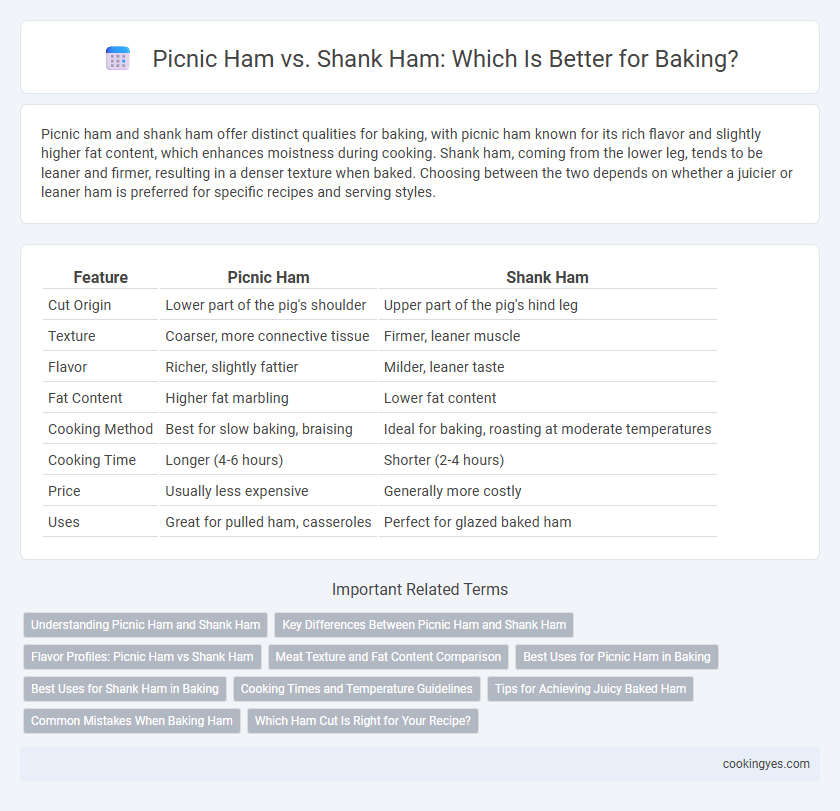 Picnic Ham vs. Shank Ham: Which Is Better for Baking?

Picnic ham and shank ham offer distinct qualities for baking, with picnic ham known for its rich flavor and slightly higher fat content, which enhances moistness during cooking. Shank ham, coming from the lower leg, tends to be leaner and firmer, resulting in a denser texture when baked. Choosing between the two depends on whether a juicier or leaner ham is preferred for specific recipes and serving styles.

| Feature | Picnic Ham | Shank Ham |
|---|---|---|
| Cut Origin | Lower part of the pig's shoulder | Upper part of the pig's hind leg |
| Texture | Coarser, more connective tissue | Firmer, leaner muscle |
| Flavor | Richer, slightly fattier | Milder, leaner taste |
| Fat Content | Higher fat marbling | Lower fat content |
| Cooking Method | Best for slow baking, braising | Ideal for baking, roasting at moderate temperatures |
| Cooking Time | Longer (4-6 hours) | Shorter (2-4 hours) |
| Price | Usually less expensive | Generally more costly |
| Uses | Great for pulled ham, casseroles | Perfect for glazed baked ham |

Important Related Terms

Understanding Picnic Ham and Shank Ham
Key Differences Between Picnic Ham and Shank Ham
Flavor Profiles: Picnic Ham vs Shank Ham
Meat Texture and Fat Content Comparison
Best Uses for Picnic Ham in Baking
Best Uses for Shank Ham in Baking
Cooking Times and Temperature Guidelines
Tips for Achieving Juicy Baked Ham
Common Mistakes When Baking Ham
Which Ham Cut Is Right for Your Recipe?

cookingyes.com