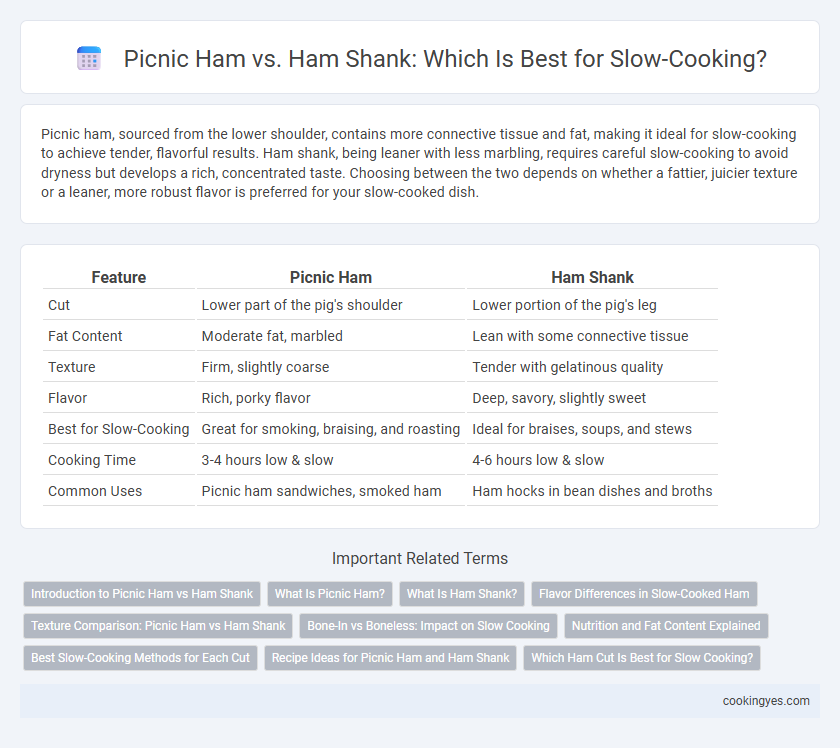 Picnic Ham vs. Ham Shank: Which Is Best for Slow-Cooking?

Picnic ham, sourced from the lower shoulder, contains more connective tissue and fat, making it ideal for slow-cooking to achieve tender, flavorful results. Ham shank, being leaner with less marbling, requires careful slow-cooking to avoid dryness but develops a rich, concentrated taste. Choosing between the two depends on whether a fattier, juicier texture or a leaner, more robust flavor is preferred for your slow-cooked dish.

| Feature | Picnic Ham | Ham Shank |
|---|---|---|
| Cut | Lower part of the pig's shoulder | Lower portion of the pig's leg |
| Fat Content | Moderate fat, marbled | Lean with some connective tissue |
| Texture | Firm, slightly coarse | Tender with gelatinous quality |
| Flavor | Rich, porky flavor | Deep, savory, slightly sweet |
| Best for Slow-Cooking | Great for smoking, braising, and roasting | Ideal for braises, soups, and stews |
| Cooking Time | 3-4 hours low & slow | 4-6 hours low & slow |
| Common Uses | Picnic ham sandwiches, smoked ham | Ham hocks in bean dishes and broths |

Important Related Terms

Introduction to Picnic Ham vs Ham Shank
What Is Picnic Ham?
What Is Ham Shank?
Flavor Differences in Slow-Cooked Ham
Texture Comparison: Picnic Ham vs Ham Shank
Bone-In vs Boneless: Impact on Slow Cooking
Nutrition and Fat Content Explained
Best Slow-Cooking Methods for Each Cut
Recipe Ideas for Picnic Ham and Ham Shank
Which Ham Cut Is Best for Slow Cooking?

cookingyes.com