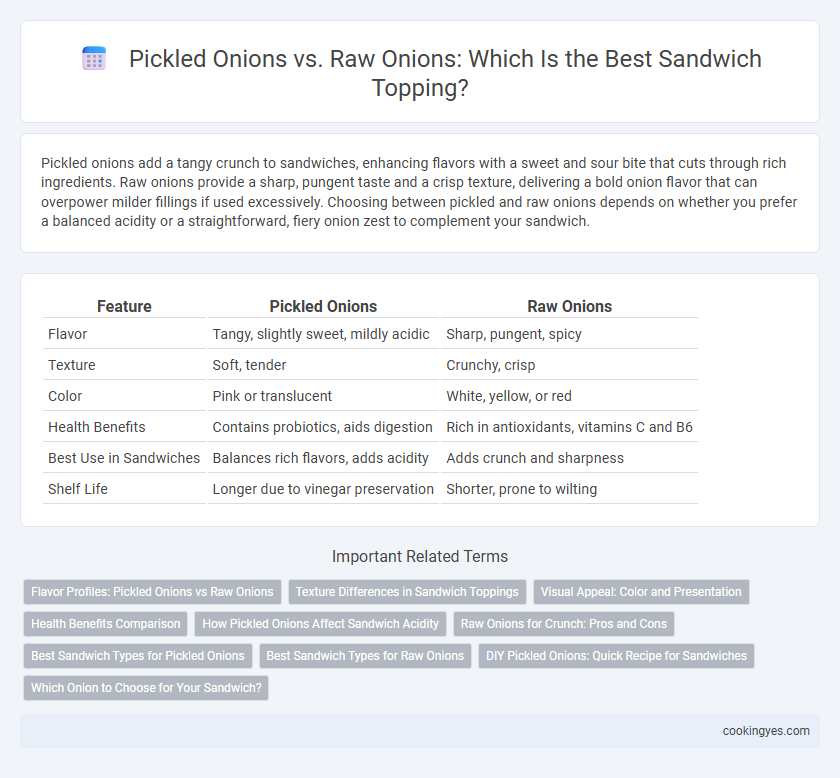 Pickled Onions vs. Raw Onions: Which Is the Best Sandwich Topping?

Pickled onions add a tangy crunch to sandwiches, enhancing flavors with a sweet and sour bite that cuts through rich ingredients. Raw onions provide a sharp, pungent taste and a crisp texture, delivering a bold onion flavor that can overpower milder fillings if used excessively. Choosing between pickled and raw onions depends on whether you prefer a balanced acidity or a straightforward, fiery onion zest to complement your sandwich.

| Feature | Pickled Onions | Raw Onions |
|---|---|---|
| Flavor | Tangy, slightly sweet, mildly acidic | Sharp, pungent, spicy |
| Texture | Soft, tender | Crunchy, crisp |
| Color | Pink or translucent | White, yellow, or red |
| Health Benefits | Contains probiotics, aids digestion | Rich in antioxidants, vitamins C and B6 |
| Best Use in Sandwiches | Balances rich flavors, adds acidity | Adds crunch and sharpness |
| Shelf Life | Longer due to vinegar preservation | Shorter, prone to wilting |

Important Related Terms

Flavor Profiles: Pickled Onions vs Raw Onions
Texture Differences in Sandwich Toppings
Visual Appeal: Color and Presentation
Health Benefits Comparison
How Pickled Onions Affect Sandwich Acidity
Raw Onions for Crunch: Pros and Cons
Best Sandwich Types for Pickled Onions
Best Sandwich Types for Raw Onions
DIY Pickled Onions: Quick Recipe for Sandwiches
Which Onion to Choose for Your Sandwich?

cookingyes.com