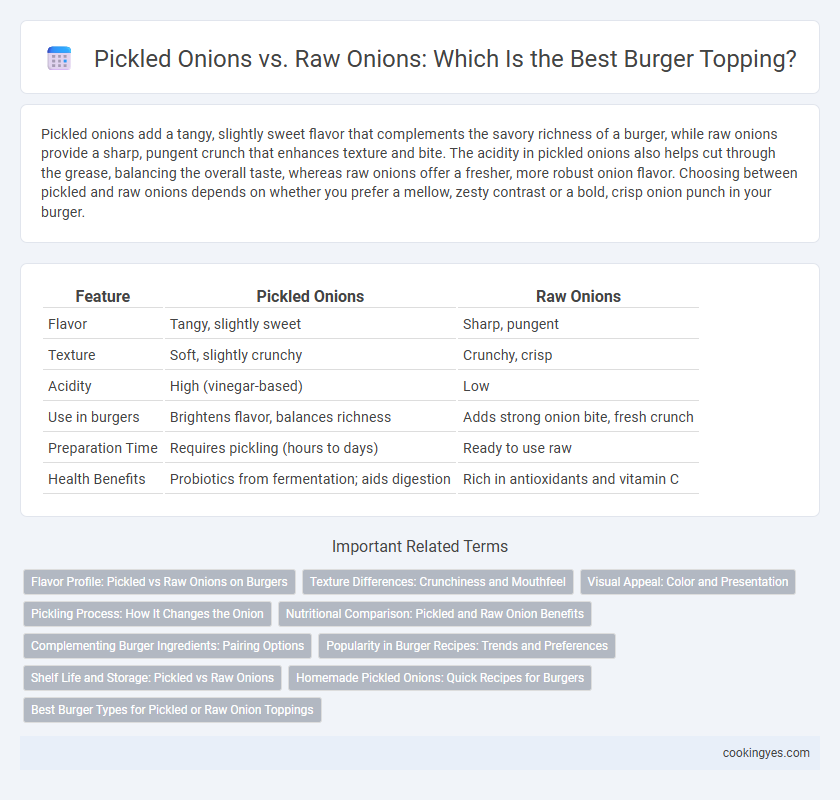 Pickled Onions vs. Raw Onions: Which Is the Best Burger Topping?

Pickled onions add a tangy, slightly sweet flavor that complements the savory richness of a burger, while raw onions provide a sharp, pungent crunch that enhances texture and bite. The acidity in pickled onions also helps cut through the grease, balancing the overall taste, whereas raw onions offer a fresher, more robust onion flavor. Choosing between pickled and raw onions depends on whether you prefer a mellow, zesty contrast or a bold, crisp onion punch in your burger.

| Feature | Pickled Onions | Raw Onions |
|---|---|---|
| Flavor | Tangy, slightly sweet | Sharp, pungent |
| Texture | Soft, slightly crunchy | Crunchy, crisp |
| Acidity | High (vinegar-based) | Low |
| Use in burgers | Brightens flavor, balances richness | Adds strong onion bite, fresh crunch |
| Preparation Time | Requires pickling (hours to days) | Ready to use raw |
| Health Benefits | Probiotics from fermentation; aids digestion | Rich in antioxidants and vitamin C |

Important Related Terms

Flavor Profile: Pickled vs Raw Onions on Burgers
Texture Differences: Crunchiness and Mouthfeel
Visual Appeal: Color and Presentation
Pickling Process: How It Changes the Onion
Nutritional Comparison: Pickled and Raw Onion Benefits
Complementing Burger Ingredients: Pairing Options
Popularity in Burger Recipes: Trends and Preferences
Shelf Life and Storage: Pickled vs Raw Onions
Homemade Pickled Onions: Quick Recipes for Burgers
Best Burger Types for Pickled or Raw Onion Toppings

cookingyes.com