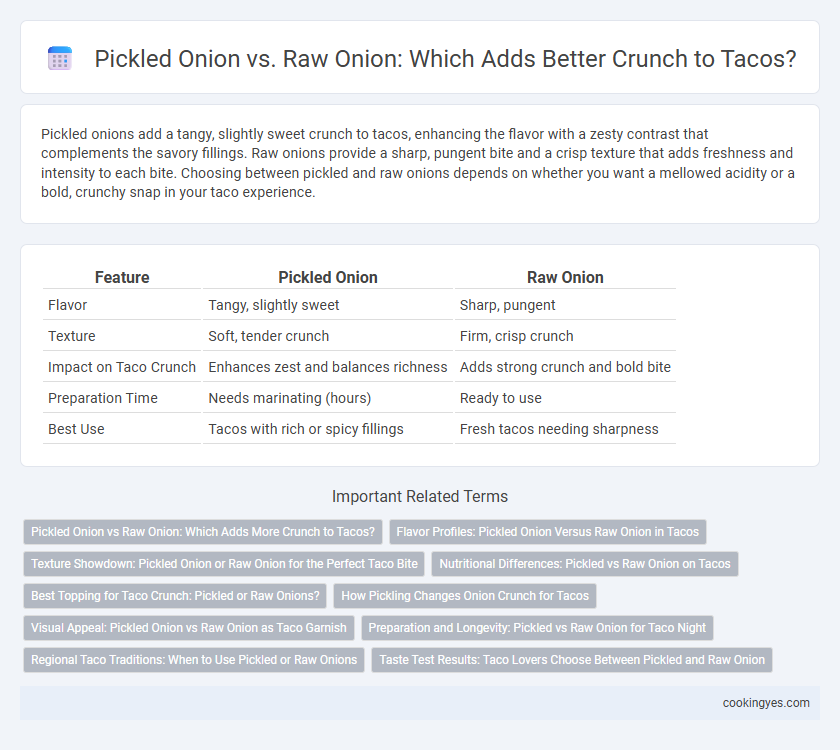 Pickled Onion vs. Raw Onion: Which Adds Better Crunch to Tacos?

Pickled onions add a tangy, slightly sweet crunch to tacos, enhancing the flavor with a zesty contrast that complements the savory fillings. Raw onions provide a sharp, pungent bite and a crisp texture that adds freshness and intensity to each bite. Choosing between pickled and raw onions depends on whether you want a mellowed acidity or a bold, crunchy snap in your taco experience.

| Feature | Pickled Onion | Raw Onion |
|---|---|---|
| Flavor | Tangy, slightly sweet | Sharp, pungent |
| Texture | Soft, tender crunch | Firm, crisp crunch |
| Impact on Taco Crunch | Enhances zest and balances richness | Adds strong crunch and bold bite |
| Preparation Time | Needs marinating (hours) | Ready to use |
| Best Use | Tacos with rich or spicy fillings | Fresh tacos needing sharpness |

Important Related Terms

Pickled Onion vs Raw Onion: Which Adds More Crunch to Tacos?

Flavor Profiles: Pickled Onion Versus Raw Onion in Tacos

Texture Showdown: Pickled Onion or Raw Onion for the Perfect Taco Bite

Nutritional Differences: Pickled vs Raw Onion on Tacos

Best Topping for Taco Crunch: Pickled or Raw Onions?

How Pickling Changes Onion Crunch for Tacos

Visual Appeal: Pickled Onion vs Raw Onion as Taco Garnish

Preparation and Longevity: Pickled vs Raw Onion for Taco Night

Regional Taco Traditions: When to Use Pickled or Raw Onions

Taste Test Results: Taco Lovers Choose Between Pickled and Raw Onion

cookingyes.com