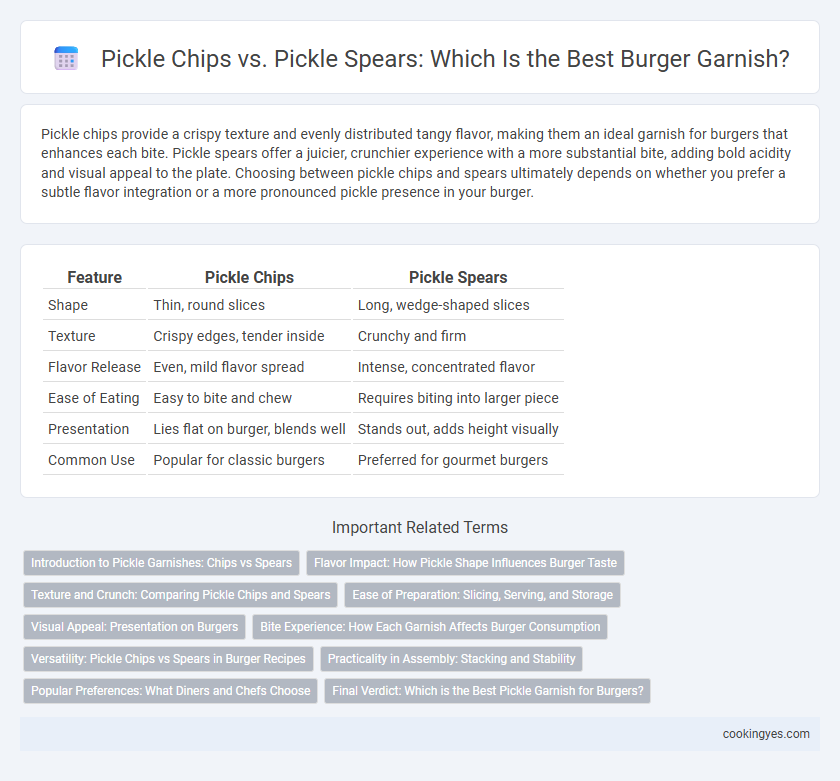 Pickle Chips vs. Pickle Spears: Which Is the Best Burger Garnish?

Pickle chips provide a crispy texture and evenly distributed tangy flavor, making them an ideal garnish for burgers that enhances each bite. Pickle spears offer a juicier, crunchier experience with a more substantial bite, adding bold acidity and visual appeal to the plate. Choosing between pickle chips and spears ultimately depends on whether you prefer a subtle flavor integration or a more pronounced pickle presence in your burger.

| Feature | Pickle Chips | Pickle Spears |
|---|---|---|
| Shape | Thin, round slices | Long, wedge-shaped slices |
| Texture | Crispy edges, tender inside | Crunchy and firm |
| Flavor Release | Even, mild flavor spread | Intense, concentrated flavor |
| Ease of Eating | Easy to bite and chew | Requires biting into larger piece |
| Presentation | Lies flat on burger, blends well | Stands out, adds height visually |
| Common Use | Popular for classic burgers | Preferred for gourmet burgers |

Important Related Terms

Introduction to Pickle Garnishes: Chips vs Spears

Flavor Impact: How Pickle Shape Influences Burger Taste

Texture and Crunch: Comparing Pickle Chips and Spears

Ease of Preparation: Slicing, Serving, and Storage

Visual Appeal: Presentation on Burgers

Bite Experience: How Each Garnish Affects Burger Consumption

Versatility: Pickle Chips vs Spears in Burger Recipes

Practicality in Assembly: Stacking and Stability

Popular Preferences: What Diners and Chefs Choose

Final Verdict: Which is the Best Pickle Garnish for Burgers?

cookingyes.com