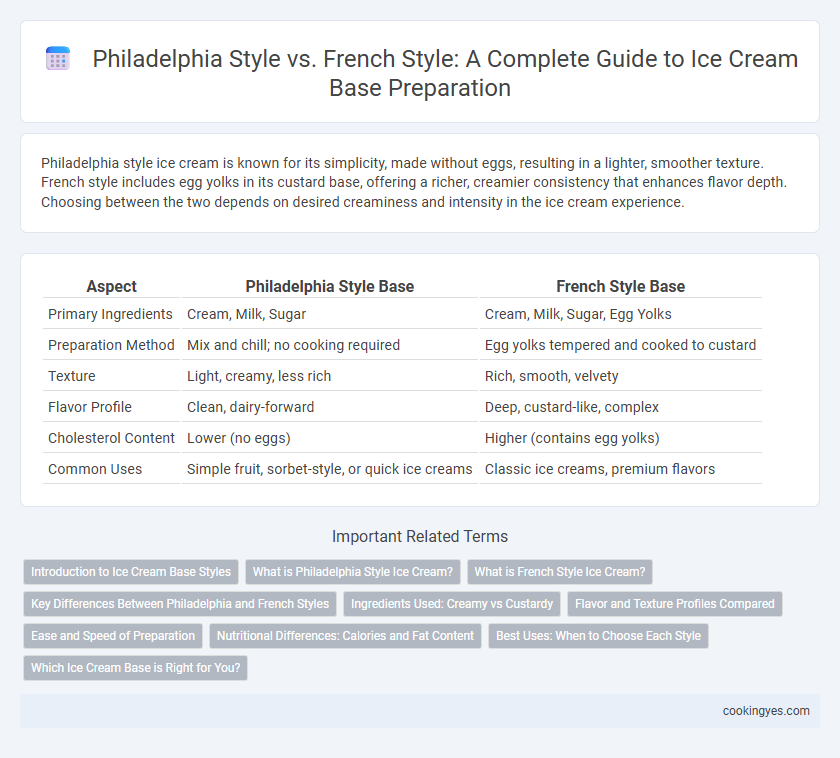 Philadelphia Style vs. French Style: A Complete Guide to Ice Cream Base Preparation

Philadelphia style ice cream is known for its simplicity, made without eggs, resulting in a lighter, smoother texture. French style includes egg yolks in its custard base, offering a richer, creamier consistency that enhances flavor depth. Choosing between the two depends on desired creaminess and intensity in the ice cream experience.

| Aspect | Philadelphia Style Base | French Style Base |
|---|---|---|
| Primary Ingredients | Cream, Milk, Sugar | Cream, Milk, Sugar, Egg Yolks |
| Preparation Method | Mix and chill; no cooking required | Egg yolks tempered and cooked to custard |
| Texture | Light, creamy, less rich | Rich, smooth, velvety |
| Flavor Profile | Clean, dairy-forward | Deep, custard-like, complex |
| Cholesterol Content | Lower (no eggs) | Higher (contains egg yolks) |
| Common Uses | Simple fruit, sorbet-style, or quick ice creams | Classic ice creams, premium flavors |

Important Related Terms

Introduction to Ice Cream Base Styles
What is Philadelphia Style Ice Cream?
What is French Style Ice Cream?
Key Differences Between Philadelphia and French Styles
Ingredients Used: Creamy vs Custardy
Flavor and Texture Profiles Compared
Ease and Speed of Preparation
Nutritional Differences: Calories and Fat Content
Best Uses: When to Choose Each Style
Which Ice Cream Base is Right for You?

cookingyes.com