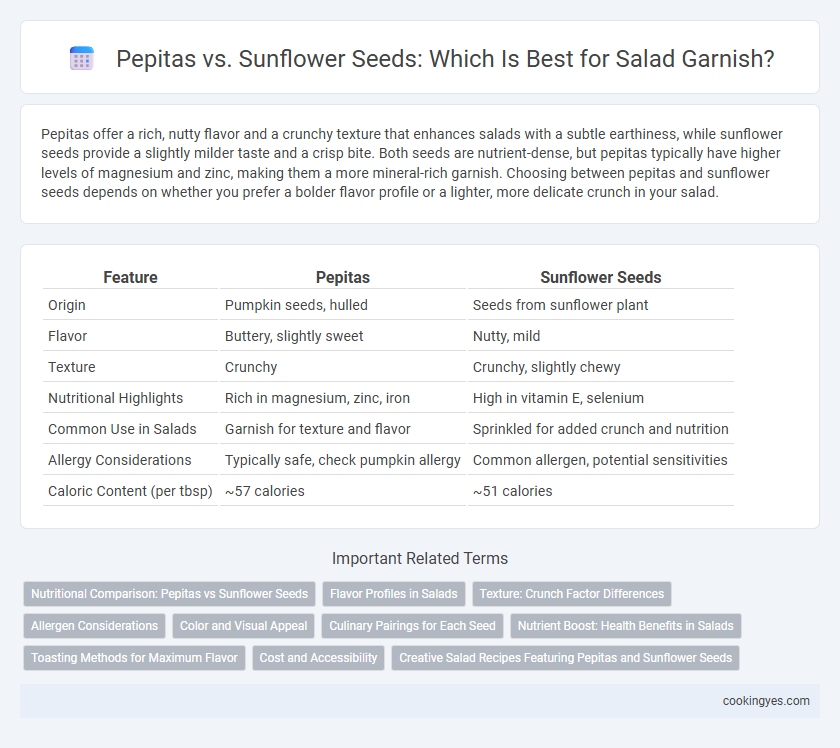 Pepitas vs. Sunflower Seeds: Which Is Best for Salad Garnish?

Pepitas offer a rich, nutty flavor and a crunchy texture that enhances salads with a subtle earthiness, while sunflower seeds provide a slightly milder taste and a crisp bite. Both seeds are nutrient-dense, but pepitas typically have higher levels of magnesium and zinc, making them a more mineral-rich garnish. Choosing between pepitas and sunflower seeds depends on whether you prefer a bolder flavor profile or a lighter, more delicate crunch in your salad.

| Feature | Pepitas | Sunflower Seeds |
|---|---|---|
| Origin | Pumpkin seeds, hulled | Seeds from sunflower plant |
| Flavor | Buttery, slightly sweet | Nutty, mild |
| Texture | Crunchy | Crunchy, slightly chewy |
| Nutritional Highlights | Rich in magnesium, zinc, iron | High in vitamin E, selenium |
| Common Use in Salads | Garnish for texture and flavor | Sprinkled for added crunch and nutrition |
| Allergy Considerations | Typically safe, check pumpkin allergy | Common allergen, potential sensitivities |
| Caloric Content (per tbsp) | ~57 calories | ~51 calories |

Important Related Terms

Nutritional Comparison: Pepitas vs Sunflower Seeds
Flavor Profiles in Salads
Texture: Crunch Factor Differences
Allergen Considerations
Color and Visual Appeal
Culinary Pairings for Each Seed
Nutrient Boost: Health Benefits in Salads
Toasting Methods for Maximum Flavor
Cost and Accessibility
Creative Salad Recipes Featuring Pepitas and Sunflower Seeds

cookingyes.com