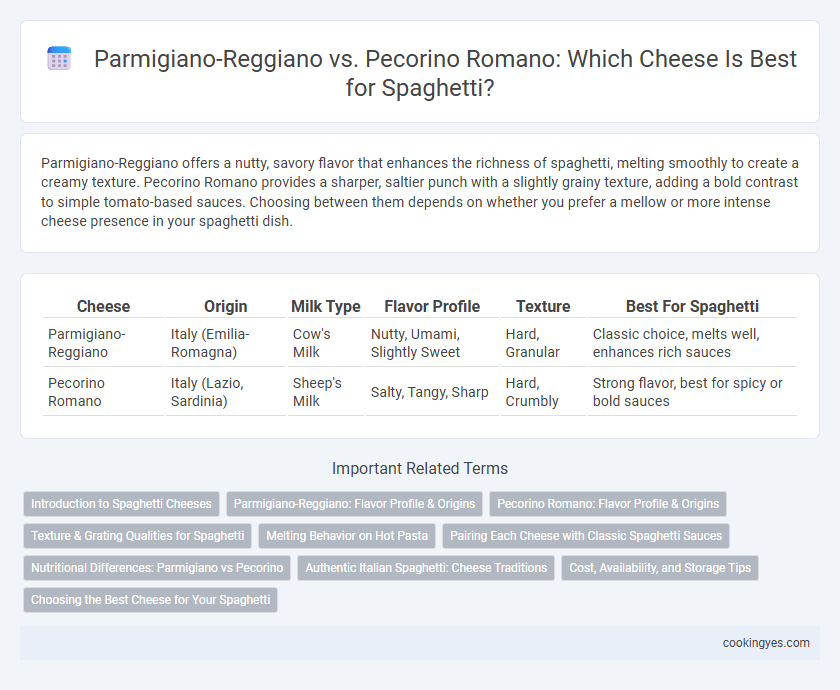 Parmigiano-Reggiano vs. Pecorino Romano: Which Cheese Is Best for Spaghetti?

Parmigiano-Reggiano offers a nutty, savory flavor that enhances the richness of spaghetti, melting smoothly to create a creamy texture. Pecorino Romano provides a sharper, saltier punch with a slightly grainy texture, adding a bold contrast to simple tomato-based sauces. Choosing between them depends on whether you prefer a mellow or more intense cheese presence in your spaghetti dish.

| Cheese | Origin | Milk Type | Flavor Profile | Texture | Best For Spaghetti |
|---|---|---|---|---|---|
| Parmigiano-Reggiano | Italy (Emilia-Romagna) | Cow's Milk | Nutty, Umami, Slightly Sweet | Hard, Granular | Classic choice, melts well, enhances rich sauces |
| Pecorino Romano | Italy (Lazio, Sardinia) | Sheep's Milk | Salty, Tangy, Sharp | Hard, Crumbly | Strong flavor, best for spicy or bold sauces |

Important Related Terms

Introduction to Spaghetti Cheeses
Parmigiano-Reggiano: Flavor Profile & Origins
Pecorino Romano: Flavor Profile & Origins
Texture & Grating Qualities for Spaghetti
Melting Behavior on Hot Pasta
Pairing Each Cheese with Classic Spaghetti Sauces
Nutritional Differences: Parmigiano vs Pecorino
Authentic Italian Spaghetti: Cheese Traditions
Cost, Availability, and Storage Tips
Choosing the Best Cheese for Your Spaghetti

cookingyes.com