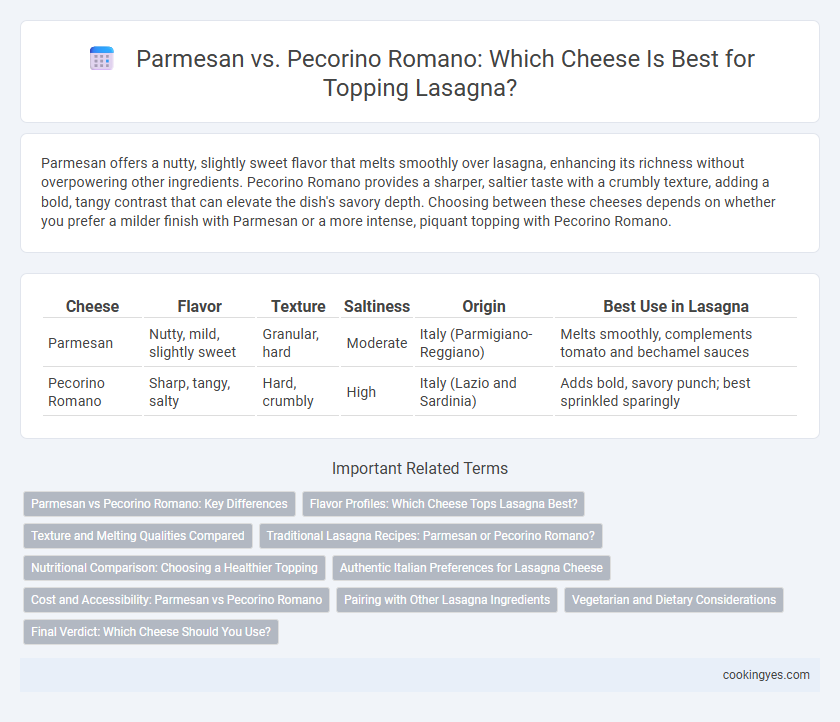 Parmesan vs. Pecorino Romano: Which Cheese Is Best for Topping Lasagna?

Parmesan offers a nutty, slightly sweet flavor that melts smoothly over lasagna, enhancing its richness without overpowering other ingredients. Pecorino Romano provides a sharper, saltier taste with a crumbly texture, adding a bold, tangy contrast that can elevate the dish's savory depth. Choosing between these cheeses depends on whether you prefer a milder finish with Parmesan or a more intense, piquant topping with Pecorino Romano.

| Cheese | Flavor | Texture | Saltiness | Origin | Best Use in Lasagna |
|---|---|---|---|---|---|
| Parmesan | Nutty, mild, slightly sweet | Granular, hard | Moderate | Italy (Parmigiano-Reggiano) | Melts smoothly, complements tomato and bechamel sauces |
| Pecorino Romano | Sharp, tangy, salty | Hard, crumbly | High | Italy (Lazio and Sardinia) | Adds bold, savory punch; best sprinkled sparingly |

Important Related Terms

Parmesan vs Pecorino Romano: Key Differences
Flavor Profiles: Which Cheese Tops Lasagna Best?
Texture and Melting Qualities Compared
Traditional Lasagna Recipes: Parmesan or Pecorino Romano?
Nutritional Comparison: Choosing a Healthier Topping
Authentic Italian Preferences for Lasagna Cheese
Cost and Accessibility: Parmesan vs Pecorino Romano
Pairing with Other Lasagna Ingredients
Vegetarian and Dietary Considerations
Final Verdict: Which Cheese Should You Use?

cookingyes.com