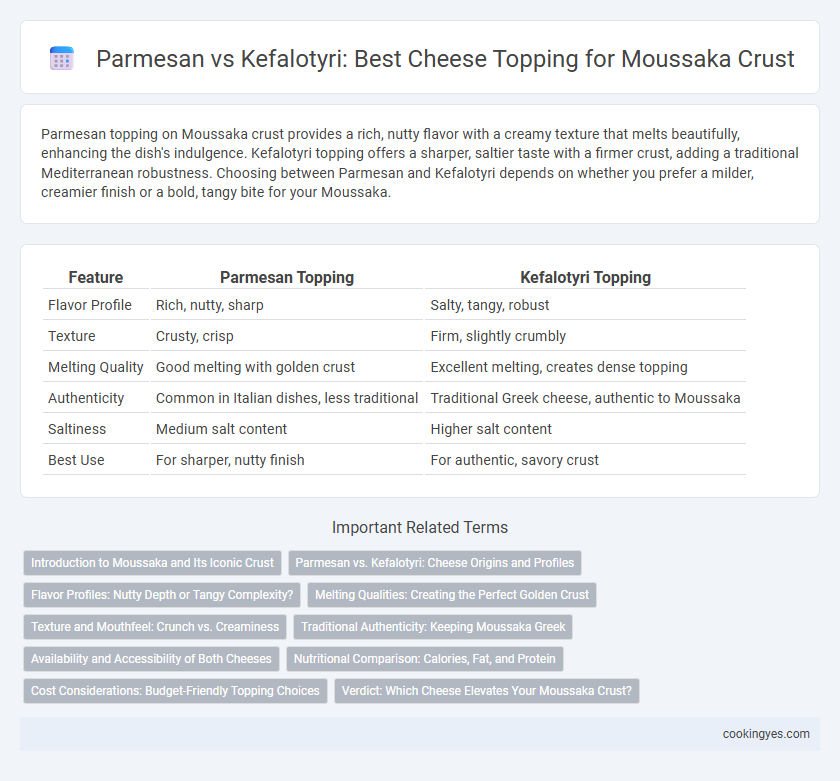 Parmesan vs Kefalotyri: Best Cheese Topping for Moussaka Crust

Parmesan topping on Moussaka crust provides a rich, nutty flavor with a creamy texture that melts beautifully, enhancing the dish's indulgence. Kefalotyri topping offers a sharper, saltier taste with a firmer crust, adding a traditional Mediterranean robustness. Choosing between Parmesan and Kefalotyri depends on whether you prefer a milder, creamier finish or a bold, tangy bite for your Moussaka.

| Feature | Parmesan Topping | Kefalotyri Topping |
|---|---|---|
| Flavor Profile | Rich, nutty, sharp | Salty, tangy, robust |
| Texture | Crusty, crisp | Firm, slightly crumbly |
| Melting Quality | Good melting with golden crust | Excellent melting, creates dense topping |
| Authenticity | Common in Italian dishes, less traditional | Traditional Greek cheese, authentic to Moussaka |
| Saltiness | Medium salt content | Higher salt content |
| Best Use | For sharper, nutty finish | For authentic, savory crust |

Important Related Terms

Introduction to Moussaka and Its Iconic Crust
Parmesan vs. Kefalotyri: Cheese Origins and Profiles
Flavor Profiles: Nutty Depth or Tangy Complexity?
Melting Qualities: Creating the Perfect Golden Crust
Texture and Mouthfeel: Crunch vs. Creaminess
Traditional Authenticity: Keeping Moussaka Greek
Availability and Accessibility of Both Cheeses
Nutritional Comparison: Calories, Fat, and Protein
Cost Considerations: Budget-Friendly Topping Choices
Verdict: Which Cheese Elevates Your Moussaka Crust?

cookingyes.com