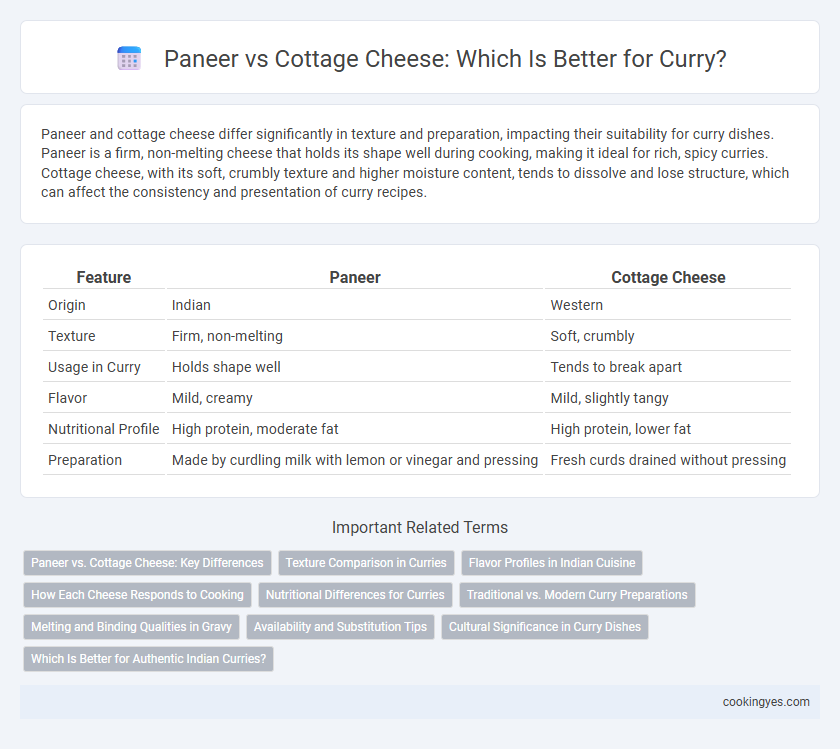 Paneer vs Cottage Cheese: Which Is Better for Curry?

Paneer and cottage cheese differ significantly in texture and preparation, impacting their suitability for curry dishes. Paneer is a firm, non-melting cheese that holds its shape well during cooking, making it ideal for rich, spicy curries. Cottage cheese, with its soft, crumbly texture and higher moisture content, tends to dissolve and lose structure, which can affect the consistency and presentation of curry recipes.

| Feature | Paneer | Cottage Cheese |
|---|---|---|
| Origin | Indian | Western |
| Texture | Firm, non-melting | Soft, crumbly |
| Usage in Curry | Holds shape well | Tends to break apart |
| Flavor | Mild, creamy | Mild, slightly tangy |
| Nutritional Profile | High protein, moderate fat | High protein, lower fat |
| Preparation | Made by curdling milk with lemon or vinegar and pressing | Fresh curds drained without pressing |

Important Related Terms

Paneer vs. Cottage Cheese: Key Differences
Texture Comparison in Curries
Flavor Profiles in Indian Cuisine
How Each Cheese Responds to Cooking
Nutritional Differences for Curries
Traditional vs. Modern Curry Preparations
Melting and Binding Qualities in Gravy
Availability and Substitution Tips
Cultural Significance in Curry Dishes
Which Is Better for Authentic Indian Curries?

cookingyes.com