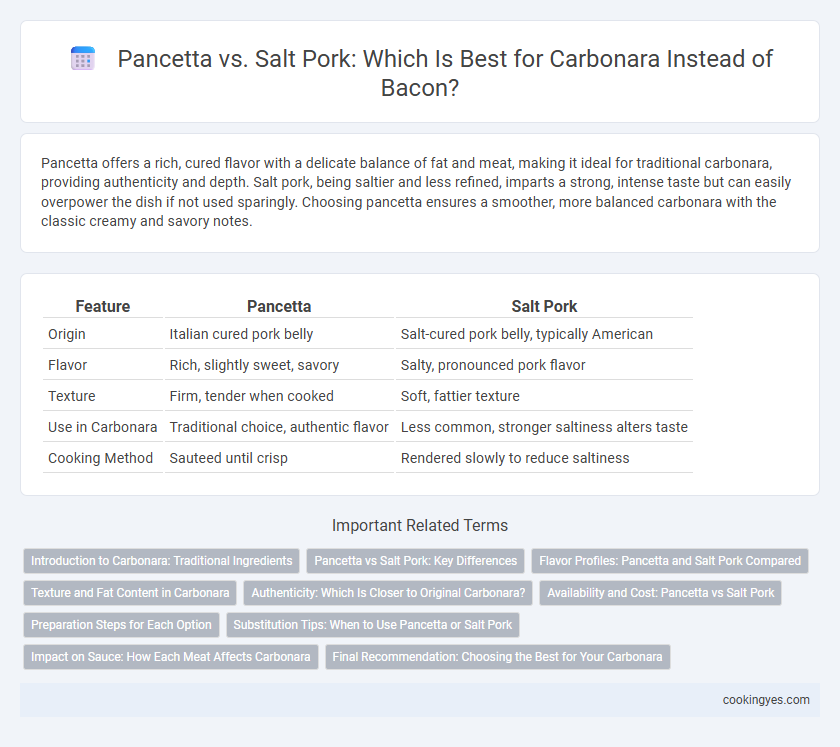 Pancetta vs. Salt Pork: Which Is Best for Carbonara Instead of Bacon?

Pancetta offers a rich, cured flavor with a delicate balance of fat and meat, making it ideal for traditional carbonara, providing authenticity and depth. Salt pork, being saltier and less refined, imparts a strong, intense taste but can easily overpower the dish if not used sparingly. Choosing pancetta ensures a smoother, more balanced carbonara with the classic creamy and savory notes.

| Feature | Pancetta | Salt Pork |
|---|---|---|
| Origin | Italian cured pork belly | Salt-cured pork belly, typically American |
| Flavor | Rich, slightly sweet, savory | Salty, pronounced pork flavor |
| Texture | Firm, tender when cooked | Soft, fattier texture |
| Use in Carbonara | Traditional choice, authentic flavor | Less common, stronger saltiness alters taste |
| Cooking Method | Sauteed until crisp | Rendered slowly to reduce saltiness |

Important Related Terms

Introduction to Carbonara: Traditional Ingredients
Pancetta vs Salt Pork: Key Differences
Flavor Profiles: Pancetta and Salt Pork Compared
Texture and Fat Content in Carbonara
Authenticity: Which Is Closer to Original Carbonara?
Availability and Cost: Pancetta vs Salt Pork
Preparation Steps for Each Option
Substitution Tips: When to Use Pancetta or Salt Pork
Impact on Sauce: How Each Meat Affects Carbonara
Final Recommendation: Choosing the Best for Your Carbonara

cookingyes.com