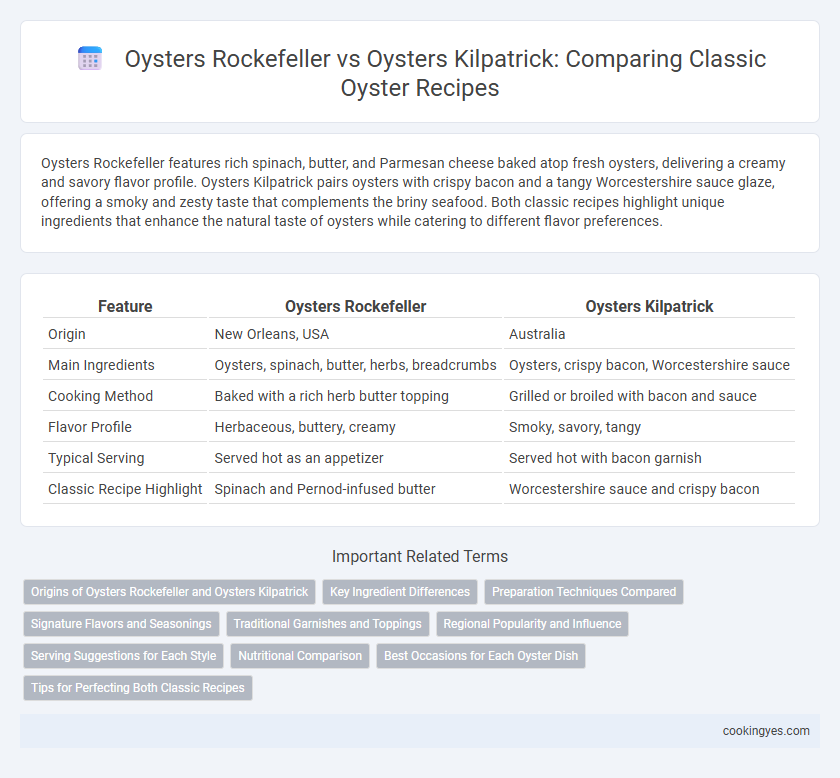 Oysters Rockefeller vs Oysters Kilpatrick: Comparing Classic Oyster Recipes

Oysters Rockefeller features rich spinach, butter, and Parmesan cheese baked atop fresh oysters, delivering a creamy and savory flavor profile. Oysters Kilpatrick pairs oysters with crispy bacon and a tangy Worcestershire sauce glaze, offering a smoky and zesty taste that complements the briny seafood. Both classic recipes highlight unique ingredients that enhance the natural taste of oysters while catering to different flavor preferences.

| Feature | Oysters Rockefeller | Oysters Kilpatrick |
|---|---|---|
| Origin | New Orleans, USA | Australia |
| Main Ingredients | Oysters, spinach, butter, herbs, breadcrumbs | Oysters, crispy bacon, Worcestershire sauce |
| Cooking Method | Baked with a rich herb butter topping | Grilled or broiled with bacon and sauce |
| Flavor Profile | Herbaceous, buttery, creamy | Smoky, savory, tangy |
| Typical Serving | Served hot as an appetizer | Served hot with bacon garnish |
| Classic Recipe Highlight | Spinach and Pernod-infused butter | Worcestershire sauce and crispy bacon |

Important Related Terms

Origins of Oysters Rockefeller and Oysters Kilpatrick
Key Ingredient Differences
Preparation Techniques Compared
Signature Flavors and Seasonings
Traditional Garnishes and Toppings
Regional Popularity and Influence
Serving Suggestions for Each Style
Nutritional Comparison
Best Occasions for Each Oyster Dish
Tips for Perfecting Both Classic Recipes

cookingyes.com