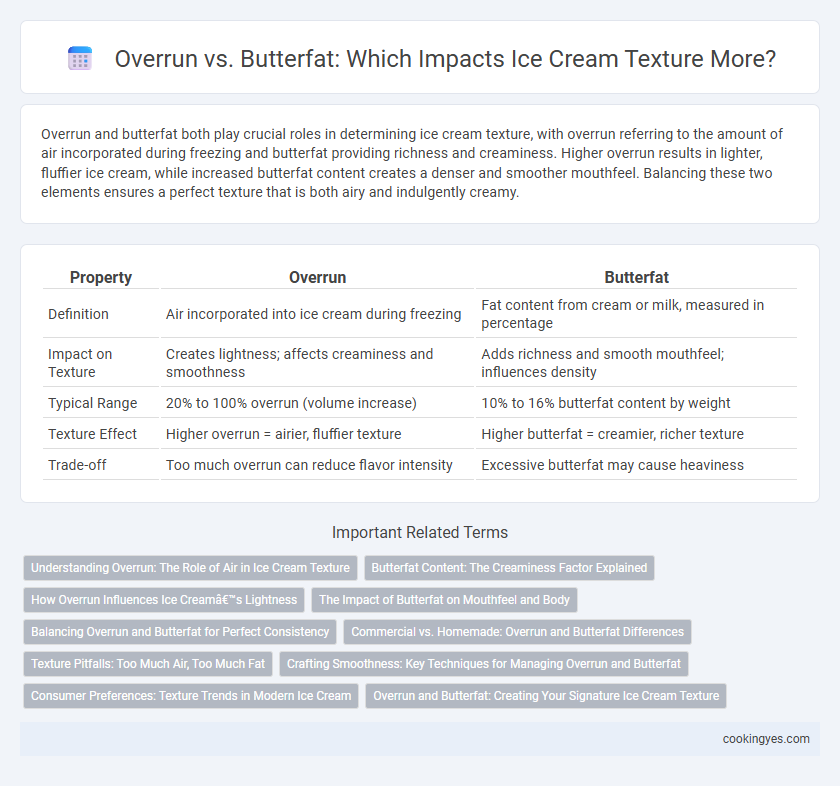 Overrun vs. Butterfat: Which Impacts Ice Cream Texture More?

Overrun and butterfat both play crucial roles in determining ice cream texture, with overrun referring to the amount of air incorporated during freezing and butterfat providing richness and creaminess. Higher overrun results in lighter, fluffier ice cream, while increased butterfat content creates a denser and smoother mouthfeel. Balancing these two elements ensures a perfect texture that is both airy and indulgently creamy.

| Property | Overrun | Butterfat |
|---|---|---|
| Definition | Air incorporated into ice cream during freezing | Fat content from cream or milk, measured in percentage |
| Impact on Texture | Creates lightness; affects creaminess and smoothness | Adds richness and smooth mouthfeel; influences density |
| Typical Range | 20% to 100% overrun (volume increase) | 10% to 16% butterfat content by weight |
| Texture Effect | Higher overrun = airier, fluffier texture | Higher butterfat = creamier, richer texture |
| Trade-off | Too much overrun can reduce flavor intensity | Excessive butterfat may cause heaviness |

Important Related Terms

Understanding Overrun: The Role of Air in Ice Cream Texture
Butterfat Content: The Creaminess Factor Explained
How Overrun Influences Ice Creamâ€™s Lightness
The Impact of Butterfat on Mouthfeel and Body
Balancing Overrun and Butterfat for Perfect Consistency
Commercial vs. Homemade: Overrun and Butterfat Differences
Texture Pitfalls: Too Much Air, Too Much Fat
Crafting Smoothness: Key Techniques for Managing Overrun and Butterfat
Consumer Preferences: Texture Trends in Modern Ice Cream
Overrun and Butterfat: Creating Your Signature Ice Cream Texture

cookingyes.com