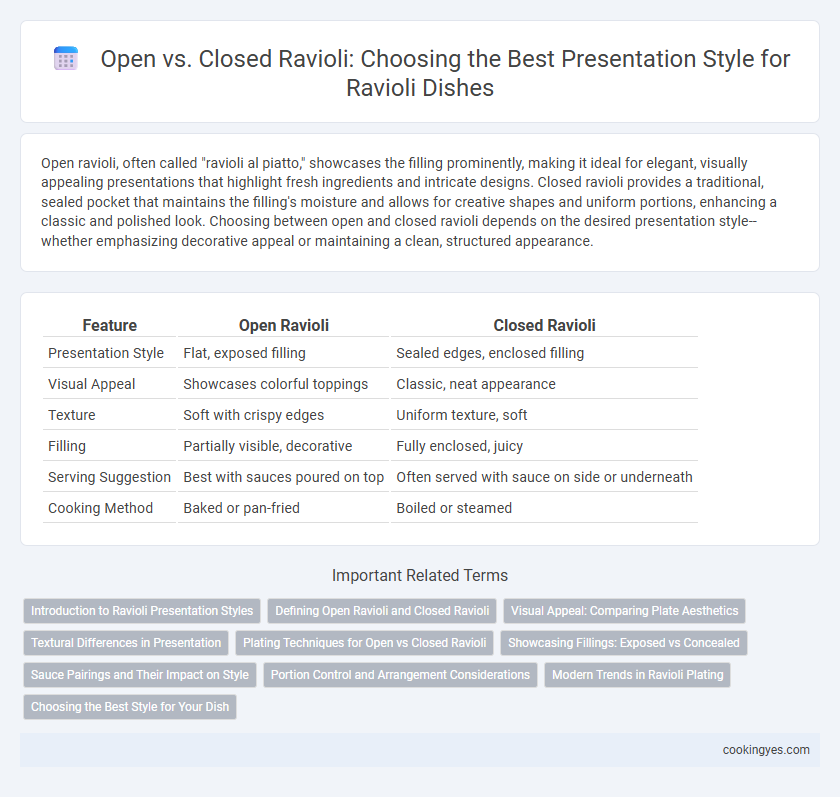 Open vs. Closed Ravioli: Choosing the Best Presentation Style for Ravioli Dishes

Open ravioli, often called "ravioli al piatto," showcases the filling prominently, making it ideal for elegant, visually appealing presentations that highlight fresh ingredients and intricate designs. Closed ravioli provides a traditional, sealed pocket that maintains the filling's moisture and allows for creative shapes and uniform portions, enhancing a classic and polished look. Choosing between open and closed ravioli depends on the desired presentation style--whether emphasizing decorative appeal or maintaining a clean, structured appearance.

| Feature | Open Ravioli | Closed Ravioli |
|---|---|---|
| Presentation Style | Flat, exposed filling | Sealed edges, enclosed filling |
| Visual Appeal | Showcases colorful toppings | Classic, neat appearance |
| Texture | Soft with crispy edges | Uniform texture, soft |
| Filling | Partially visible, decorative | Fully enclosed, juicy |
| Serving Suggestion | Best with sauces poured on top | Often served with sauce on side or underneath |
| Cooking Method | Baked or pan-fried | Boiled or steamed |

Important Related Terms

Introduction to Ravioli Presentation Styles
Defining Open Ravioli and Closed Ravioli
Visual Appeal: Comparing Plate Aesthetics
Textural Differences in Presentation
Plating Techniques for Open vs Closed Ravioli
Showcasing Fillings: Exposed vs Concealed
Sauce Pairings and Their Impact on Style
Portion Control and Arrangement Considerations
Modern Trends in Ravioli Plating
Choosing the Best Style for Your Dish

cookingyes.com