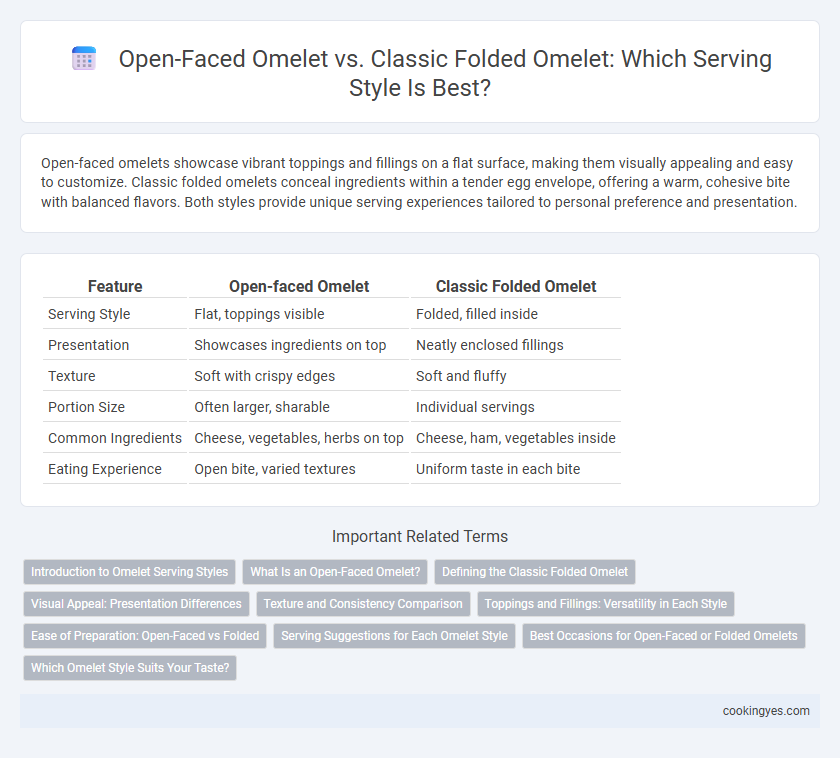 Open-Faced Omelet vs. Classic Folded Omelet: Which Serving Style Is Best?

Open-faced omelets showcase vibrant toppings and fillings on a flat surface, making them visually appealing and easy to customize. Classic folded omelets conceal ingredients within a tender egg envelope, offering a warm, cohesive bite with balanced flavors. Both styles provide unique serving experiences tailored to personal preference and presentation.

| Feature | Open-faced Omelet | Classic Folded Omelet |
|---|---|---|
| Serving Style | Flat, toppings visible | Folded, filled inside |
| Presentation | Showcases ingredients on top | Neatly enclosed fillings |
| Texture | Soft with crispy edges | Soft and fluffy |
| Portion Size | Often larger, sharable | Individual servings |
| Common Ingredients | Cheese, vegetables, herbs on top | Cheese, ham, vegetables inside |
| Eating Experience | Open bite, varied textures | Uniform taste in each bite |

Important Related Terms

Introduction to Omelet Serving Styles
What Is an Open-Faced Omelet?
Defining the Classic Folded Omelet
Visual Appeal: Presentation Differences
Texture and Consistency Comparison
Toppings and Fillings: Versatility in Each Style
Ease of Preparation: Open-Faced vs Folded
Serving Suggestions for Each Omelet Style
Best Occasions for Open-Faced or Folded Omelets
Which Omelet Style Suits Your Taste?

cookingyes.com