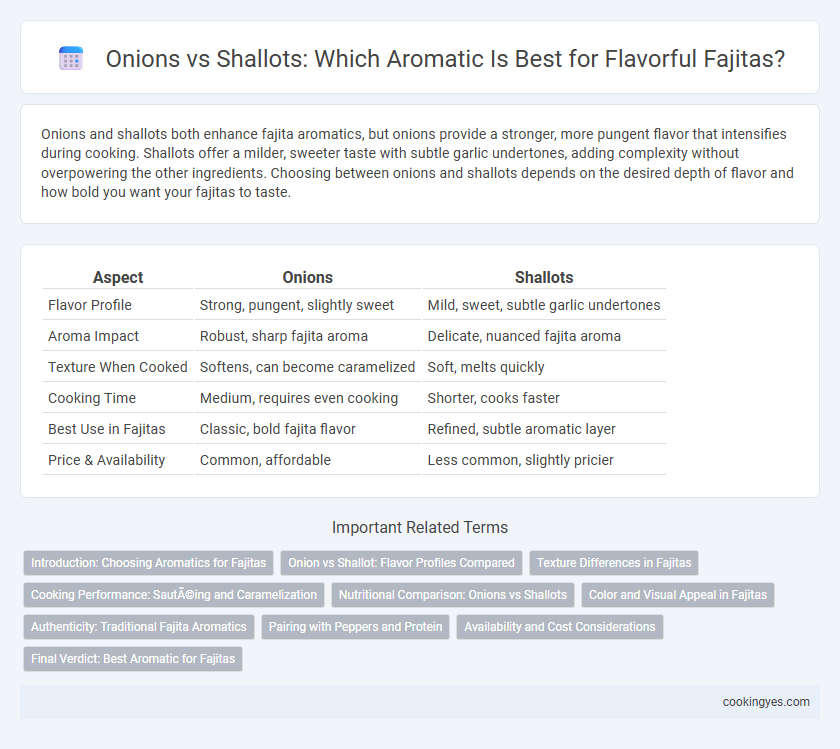 Onions vs Shallots: Which Aromatic Is Best for Flavorful Fajitas?

Onions and shallots both enhance fajita aromatics, but onions provide a stronger, more pungent flavor that intensifies during cooking. Shallots offer a milder, sweeter taste with subtle garlic undertones, adding complexity without overpowering the other ingredients. Choosing between onions and shallots depends on the desired depth of flavor and how bold you want your fajitas to taste.

| Aspect | Onions | Shallots |
|---|---|---|
| Flavor Profile | Strong, pungent, slightly sweet | Mild, sweet, subtle garlic undertones |
| Aroma Impact | Robust, sharp fajita aroma | Delicate, nuanced fajita aroma |
| Texture When Cooked | Softens, can become caramelized | Soft, melts quickly |
| Cooking Time | Medium, requires even cooking | Shorter, cooks faster |
| Best Use in Fajitas | Classic, bold fajita flavor | Refined, subtle aromatic layer |
| Price & Availability | Common, affordable | Less common, slightly pricier |

Important Related Terms

Introduction: Choosing Aromatics for Fajitas
Onion vs Shallot: Flavor Profiles Compared
Texture Differences in Fajitas
Cooking Performance: SautÃ©ing and Caramelization
Nutritional Comparison: Onions vs Shallots
Color and Visual Appeal in Fajitas
Authenticity: Traditional Fajita Aromatics
Pairing with Peppers and Protein
Availability and Cost Considerations
Final Verdict: Best Aromatic for Fajitas

cookingyes.com