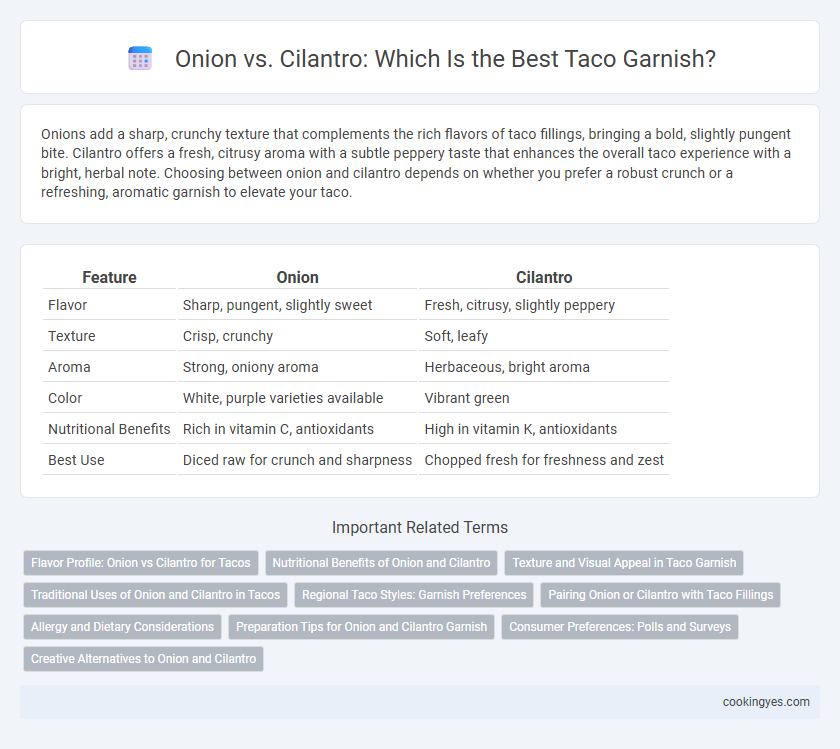 Onion vs. Cilantro: Which Is the Best Taco Garnish?

Onions add a sharp, crunchy texture that complements the rich flavors of taco fillings, bringing a bold, slightly pungent bite. Cilantro offers a fresh, citrusy aroma with a subtle peppery taste that enhances the overall taco experience with a bright, herbal note. Choosing between onion and cilantro depends on whether you prefer a robust crunch or a refreshing, aromatic garnish to elevate your taco.

| Feature | Onion | Cilantro |
|---|---|---|
| Flavor | Sharp, pungent, slightly sweet | Fresh, citrusy, slightly peppery |
| Texture | Crisp, crunchy | Soft, leafy |
| Aroma | Strong, oniony aroma | Herbaceous, bright aroma |
| Color | White, purple varieties available | Vibrant green |
| Nutritional Benefits | Rich in vitamin C, antioxidants | High in vitamin K, antioxidants |
| Best Use | Diced raw for crunch and sharpness | Chopped fresh for freshness and zest |

Important Related Terms

Flavor Profile: Onion vs Cilantro for Tacos
Nutritional Benefits of Onion and Cilantro
Texture and Visual Appeal in Taco Garnish
Traditional Uses of Onion and Cilantro in Tacos
Regional Taco Styles: Garnish Preferences
Pairing Onion or Cilantro with Taco Fillings
Allergy and Dietary Considerations
Preparation Tips for Onion and Cilantro Garnish
Consumer Preferences: Polls and Surveys
Creative Alternatives to Onion and Cilantro

cookingyes.com