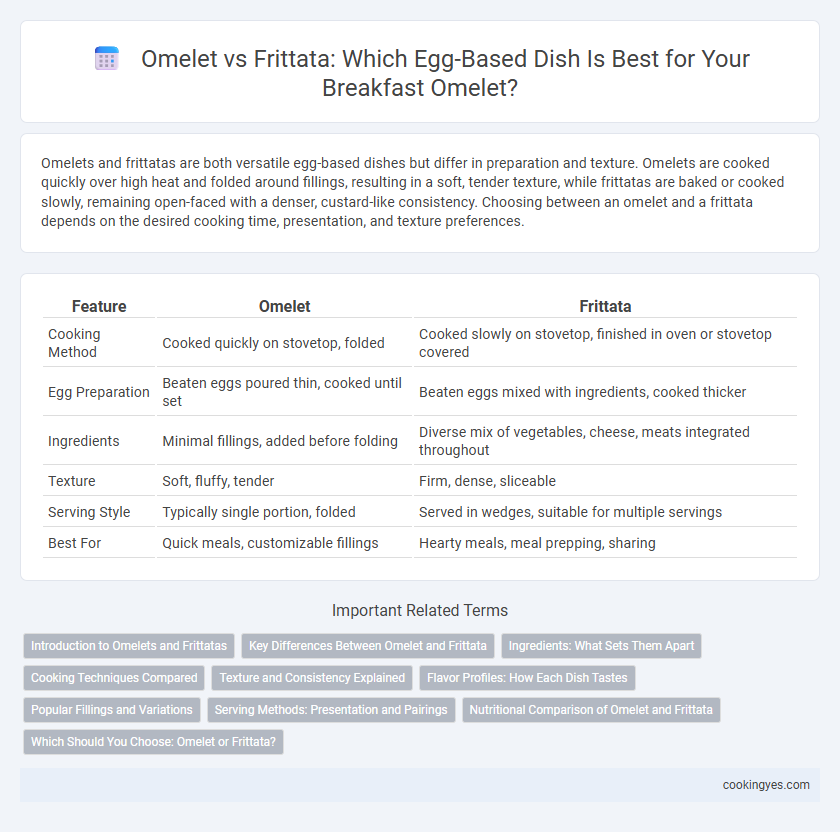 Omelet vs Frittata: Which Egg-Based Dish Is Best for Your Breakfast Omelet?

Omelets and frittatas are both versatile egg-based dishes but differ in preparation and texture. Omelets are cooked quickly over high heat and folded around fillings, resulting in a soft, tender texture, while frittatas are baked or cooked slowly, remaining open-faced with a denser, custard-like consistency. Choosing between an omelet and a frittata depends on the desired cooking time, presentation, and texture preferences.

| Feature | Omelet | Frittata |
|---|---|---|
| Cooking Method | Cooked quickly on stovetop, folded | Cooked slowly on stovetop, finished in oven or stovetop covered |
| Egg Preparation | Beaten eggs poured thin, cooked until set | Beaten eggs mixed with ingredients, cooked thicker |
| Ingredients | Minimal fillings, added before folding | Diverse mix of vegetables, cheese, meats integrated throughout |
| Texture | Soft, fluffy, tender | Firm, dense, sliceable |
| Serving Style | Typically single portion, folded | Served in wedges, suitable for multiple servings |
| Best For | Quick meals, customizable fillings | Hearty meals, meal prepping, sharing |

Important Related Terms

Introduction to Omelets and Frittatas
Key Differences Between Omelet and Frittata
Ingredients: What Sets Them Apart
Cooking Techniques Compared
Texture and Consistency Explained
Flavor Profiles: How Each Dish Tastes
Popular Fillings and Variations
Serving Methods: Presentation and Pairings
Nutritional Comparison of Omelet and Frittata
Which Should You Choose: Omelet or Frittata?

cookingyes.com