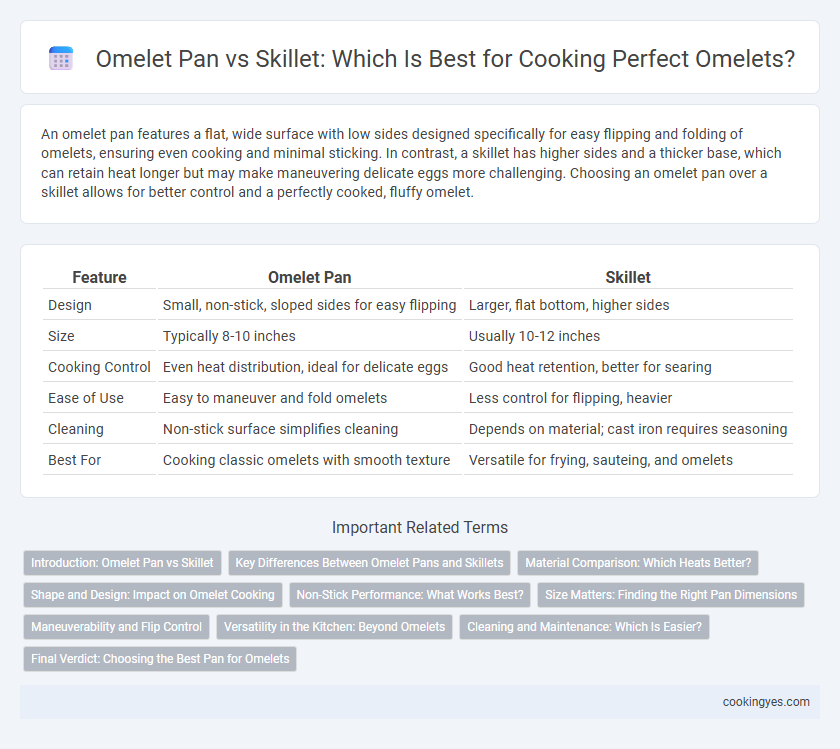 Omelet Pan vs Skillet: Which Is Best for Cooking Perfect Omelets?

An omelet pan features a flat, wide surface with low sides designed specifically for easy flipping and folding of omelets, ensuring even cooking and minimal sticking. In contrast, a skillet has higher sides and a thicker base, which can retain heat longer but may make maneuvering delicate eggs more challenging. Choosing an omelet pan over a skillet allows for better control and a perfectly cooked, fluffy omelet.

| Feature | Omelet Pan | Skillet |
|---|---|---|
| Design | Small, non-stick, sloped sides for easy flipping | Larger, flat bottom, higher sides |
| Size | Typically 8-10 inches | Usually 10-12 inches |
| Cooking Control | Even heat distribution, ideal for delicate eggs | Good heat retention, better for searing |
| Ease of Use | Easy to maneuver and fold omelets | Less control for flipping, heavier |
| Cleaning | Non-stick surface simplifies cleaning | Depends on material; cast iron requires seasoning |
| Best For | Cooking classic omelets with smooth texture | Versatile for frying, sauteing, and omelets |

Important Related Terms

Introduction: Omelet Pan vs Skillet
Key Differences Between Omelet Pans and Skillets
Material Comparison: Which Heats Better?
Shape and Design: Impact on Omelet Cooking
Non-Stick Performance: What Works Best?
Size Matters: Finding the Right Pan Dimensions
Maneuverability and Flip Control
Versatility in the Kitchen: Beyond Omelets
Cleaning and Maintenance: Which Is Easier?
Final Verdict: Choosing the Best Pan for Omelets

cookingyes.com