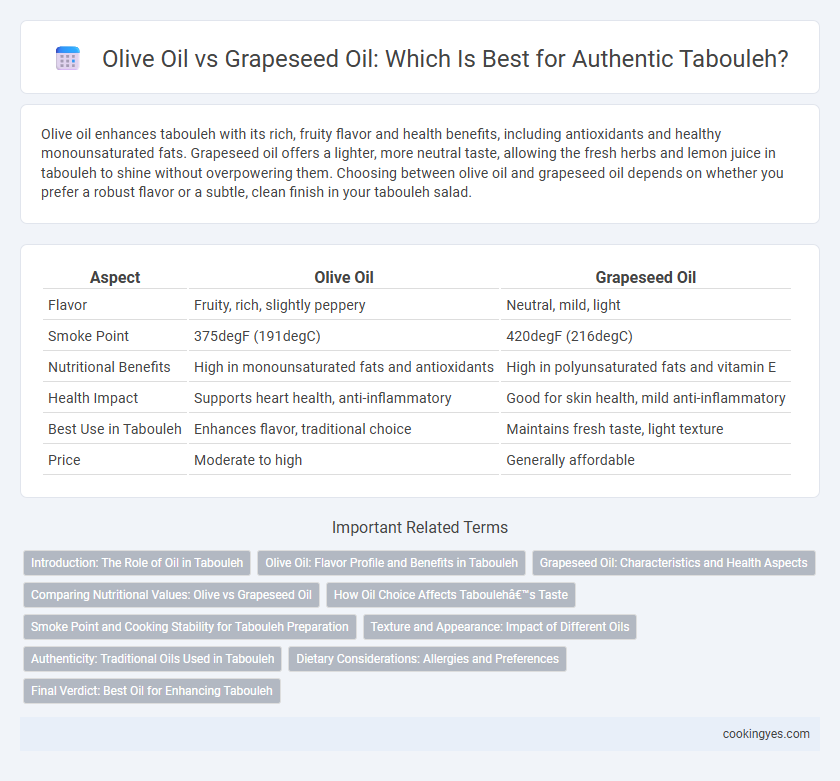 Olive Oil vs Grapeseed Oil: Which Is Best for Authentic Tabouleh?

Olive oil enhances tabouleh with its rich, fruity flavor and health benefits, including antioxidants and healthy monounsaturated fats. Grapeseed oil offers a lighter, more neutral taste, allowing the fresh herbs and lemon juice in tabouleh to shine without overpowering them. Choosing between olive oil and grapeseed oil depends on whether you prefer a robust flavor or a subtle, clean finish in your tabouleh salad.

| Aspect | Olive Oil | Grapeseed Oil |
|---|---|---|
| Flavor | Fruity, rich, slightly peppery | Neutral, mild, light |
| Smoke Point | 375degF (191degC) | 420degF (216degC) |
| Nutritional Benefits | High in monounsaturated fats and antioxidants | High in polyunsaturated fats and vitamin E |
| Health Impact | Supports heart health, anti-inflammatory | Good for skin health, mild anti-inflammatory |
| Best Use in Tabouleh | Enhances flavor, traditional choice | Maintains fresh taste, light texture |
| Price | Moderate to high | Generally affordable |

Important Related Terms

Introduction: The Role of Oil in Tabouleh

Olive Oil: Flavor Profile and Benefits in Tabouleh

Grapeseed Oil: Characteristics and Health Aspects

Comparing Nutritional Values: Olive vs Grapeseed Oil

How Oil Choice Affects Taboulehâ€™s Taste

Smoke Point and Cooking Stability for Tabouleh Preparation

Texture and Appearance: Impact of Different Oils

Authenticity: Traditional Oils Used in Tabouleh

Dietary Considerations: Allergies and Preferences

Final Verdict: Best Oil for Enhancing Tabouleh

cookingyes.com