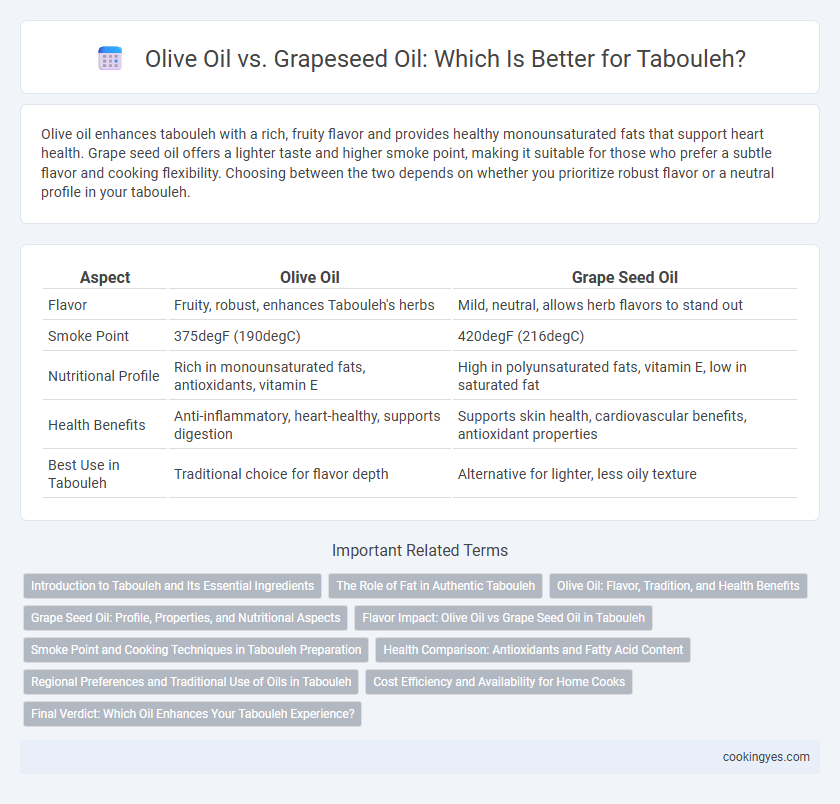 Olive Oil vs. Grapeseed Oil: Which Is Better for Tabouleh?

Olive oil enhances tabouleh with a rich, fruity flavor and provides healthy monounsaturated fats that support heart health. Grape seed oil offers a lighter taste and higher smoke point, making it suitable for those who prefer a subtle flavor and cooking flexibility. Choosing between the two depends on whether you prioritize robust flavor or a neutral profile in your tabouleh.

| Aspect | Olive Oil | Grape Seed Oil |
|---|---|---|
| Flavor | Fruity, robust, enhances Tabouleh's herbs | Mild, neutral, allows herb flavors to stand out |
| Smoke Point | 375degF (190degC) | 420degF (216degC) |
| Nutritional Profile | Rich in monounsaturated fats, antioxidants, vitamin E | High in polyunsaturated fats, vitamin E, low in saturated fat |
| Health Benefits | Anti-inflammatory, heart-healthy, supports digestion | Supports skin health, cardiovascular benefits, antioxidant properties |
| Best Use in Tabouleh | Traditional choice for flavor depth | Alternative for lighter, less oily texture |

Important Related Terms

Introduction to Tabouleh and Its Essential Ingredients
The Role of Fat in Authentic Tabouleh
Olive Oil: Flavor, Tradition, and Health Benefits
Grape Seed Oil: Profile, Properties, and Nutritional Aspects
Flavor Impact: Olive Oil vs Grape Seed Oil in Tabouleh
Smoke Point and Cooking Techniques in Tabouleh Preparation
Health Comparison: Antioxidants and Fatty Acid Content
Regional Preferences and Traditional Use of Oils in Tabouleh
Cost Efficiency and Availability for Home Cooks
Final Verdict: Which Oil Enhances Your Tabouleh Experience?

cookingyes.com