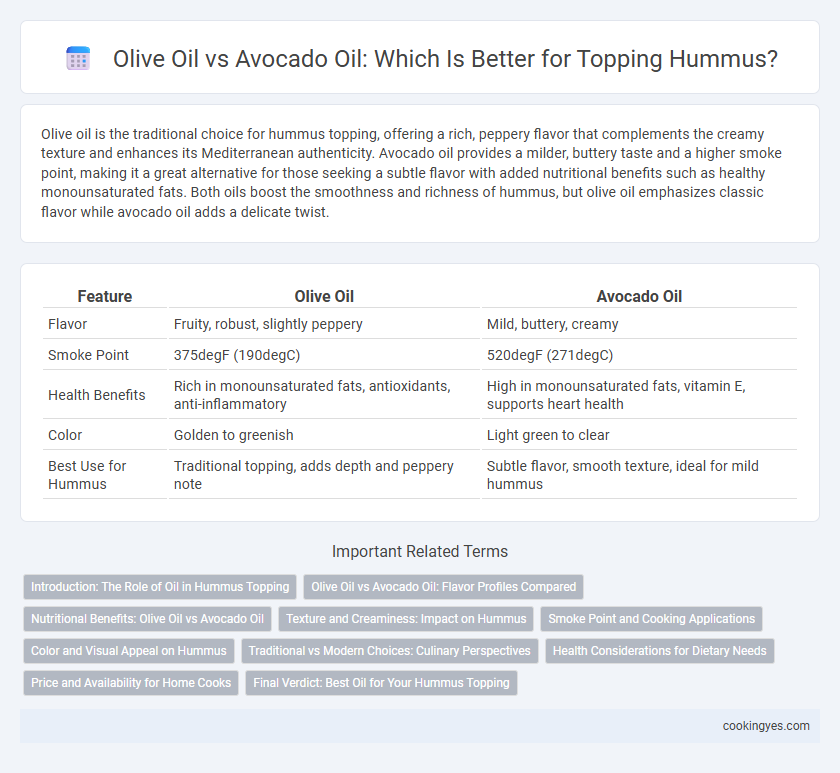 Olive Oil vs Avocado Oil: Which Is Better for Topping Hummus?

Olive oil is the traditional choice for hummus topping, offering a rich, peppery flavor that complements the creamy texture and enhances its Mediterranean authenticity. Avocado oil provides a milder, buttery taste and a higher smoke point, making it a great alternative for those seeking a subtle flavor with added nutritional benefits such as healthy monounsaturated fats. Both oils boost the smoothness and richness of hummus, but olive oil emphasizes classic flavor while avocado oil adds a delicate twist.

| Feature | Olive Oil | Avocado Oil |
|---|---|---|
| Flavor | Fruity, robust, slightly peppery | Mild, buttery, creamy |
| Smoke Point | 375degF (190degC) | 520degF (271degC) |
| Health Benefits | Rich in monounsaturated fats, antioxidants, anti-inflammatory | High in monounsaturated fats, vitamin E, supports heart health |
| Color | Golden to greenish | Light green to clear |
| Best Use for Hummus | Traditional topping, adds depth and peppery note | Subtle flavor, smooth texture, ideal for mild hummus |

Important Related Terms

Introduction: The Role of Oil in Hummus Topping
Olive Oil vs Avocado Oil: Flavor Profiles Compared
Nutritional Benefits: Olive Oil vs Avocado Oil
Texture and Creaminess: Impact on Hummus
Smoke Point and Cooking Applications
Color and Visual Appeal on Hummus
Traditional vs Modern Choices: Culinary Perspectives
Health Considerations for Dietary Needs
Price and Availability for Home Cooks
Final Verdict: Best Oil for Your Hummus Topping

cookingyes.com