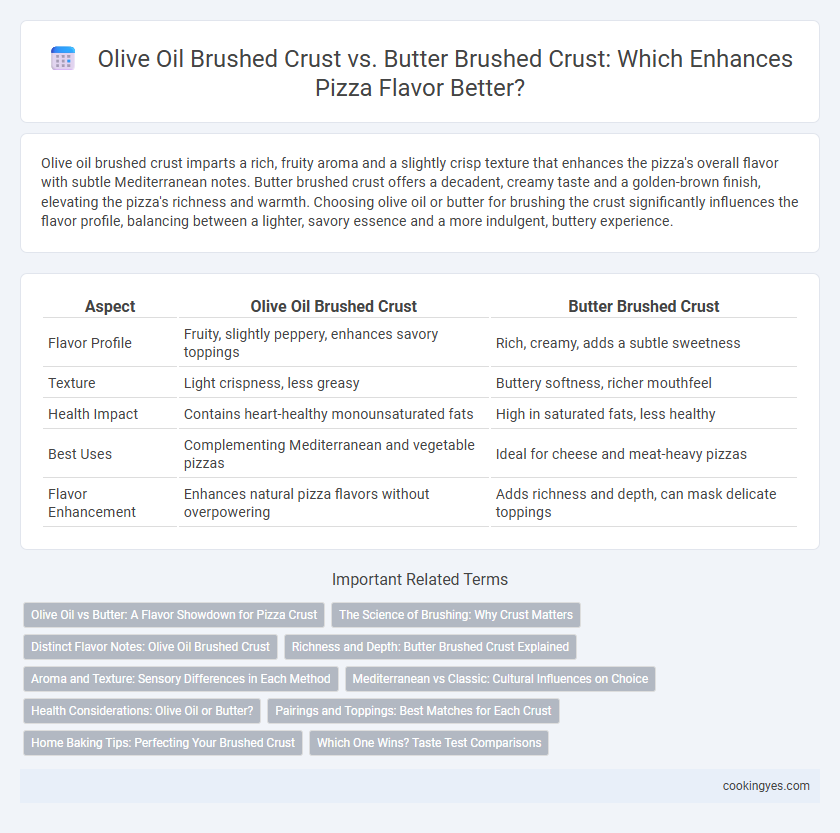 Olive Oil Brushed Crust vs. Butter Brushed Crust: Which Enhances Pizza Flavor Better?

Olive oil brushed crust imparts a rich, fruity aroma and a slightly crisp texture that enhances the pizza's overall flavor with subtle Mediterranean notes. Butter brushed crust offers a decadent, creamy taste and a golden-brown finish, elevating the pizza's richness and warmth. Choosing olive oil or butter for brushing the crust significantly influences the flavor profile, balancing between a lighter, savory essence and a more indulgent, buttery experience.

| Aspect | Olive Oil Brushed Crust | Butter Brushed Crust |
|---|---|---|
| Flavor Profile | Fruity, slightly peppery, enhances savory toppings | Rich, creamy, adds a subtle sweetness |
| Texture | Light crispness, less greasy | Buttery softness, richer mouthfeel |
| Health Impact | Contains heart-healthy monounsaturated fats | High in saturated fats, less healthy |
| Best Uses | Complementing Mediterranean and vegetable pizzas | Ideal for cheese and meat-heavy pizzas |
| Flavor Enhancement | Enhances natural pizza flavors without overpowering | Adds richness and depth, can mask delicate toppings |

Important Related Terms

Olive Oil vs Butter: A Flavor Showdown for Pizza Crust
The Science of Brushing: Why Crust Matters
Distinct Flavor Notes: Olive Oil Brushed Crust
Richness and Depth: Butter Brushed Crust Explained
Aroma and Texture: Sensory Differences in Each Method
Mediterranean vs Classic: Cultural Influences on Choice
Health Considerations: Olive Oil or Butter?
Pairings and Toppings: Best Matches for Each Crust
Home Baking Tips: Perfecting Your Brushed Crust
Which One Wins? Taste Test Comparisons

cookingyes.com