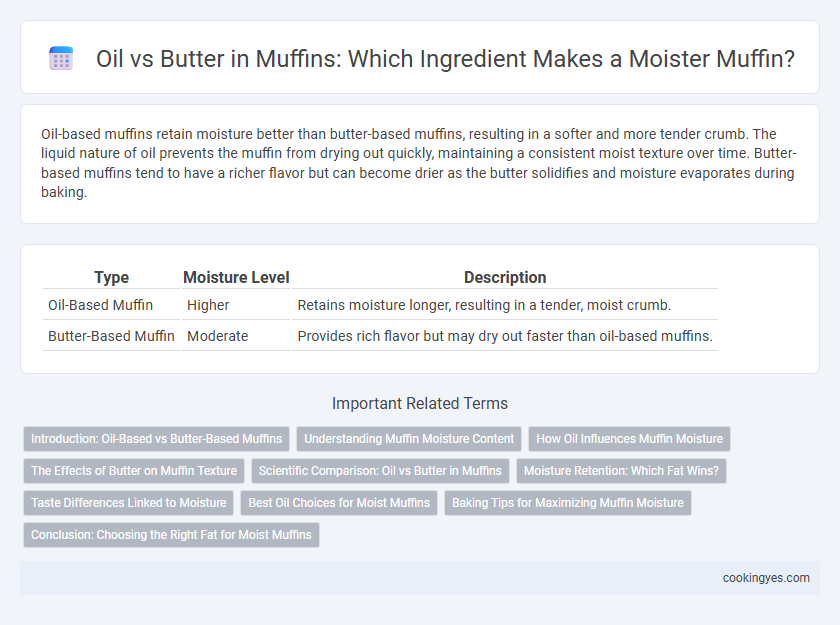 Oil vs Butter in Muffins: Which Ingredient Makes a Moister Muffin?

Oil-based muffins retain moisture better than butter-based muffins, resulting in a softer and more tender crumb. The liquid nature of oil prevents the muffin from drying out quickly, maintaining a consistent moist texture over time. Butter-based muffins tend to have a richer flavor but can become drier as the butter solidifies and moisture evaporates during baking.

| Type | Moisture Level | Description |
|---|---|---|
| Oil-Based Muffin | Higher | Retains moisture longer, resulting in a tender, moist crumb. |
| Butter-Based Muffin | Moderate | Provides rich flavor but may dry out faster than oil-based muffins. |

Important Related Terms

Introduction: Oil-Based vs Butter-Based Muffins
Understanding Muffin Moisture Content
How Oil Influences Muffin Moisture
The Effects of Butter on Muffin Texture
Scientific Comparison: Oil vs Butter in Muffins
Moisture Retention: Which Fat Wins?
Taste Differences Linked to Moisture
Best Oil Choices for Moist Muffins
Baking Tips for Maximizing Muffin Moisture
Conclusion: Choosing the Right Fat for Moist Muffins

cookingyes.com