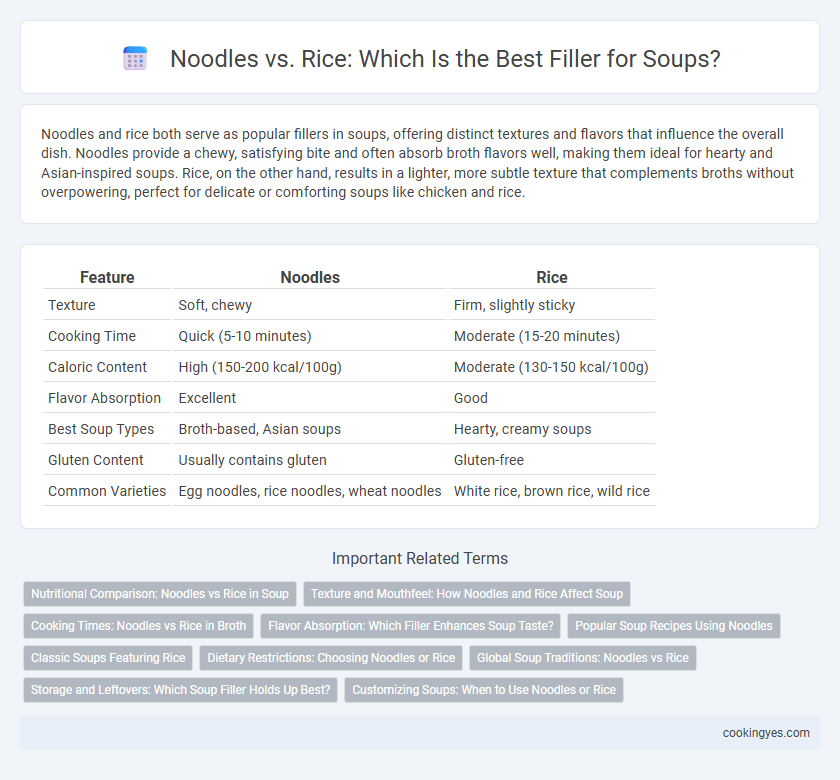 Noodles vs. Rice: Which Is the Best Filler for Soups?

Noodles and rice both serve as popular fillers in soups, offering distinct textures and flavors that influence the overall dish. Noodles provide a chewy, satisfying bite and often absorb broth flavors well, making them ideal for hearty and Asian-inspired soups. Rice, on the other hand, results in a lighter, more subtle texture that complements broths without overpowering, perfect for delicate or comforting soups like chicken and rice.

| Feature | Noodles | Rice |
|---|---|---|
| Texture | Soft, chewy | Firm, slightly sticky |
| Cooking Time | Quick (5-10 minutes) | Moderate (15-20 minutes) |
| Caloric Content | High (150-200 kcal/100g) | Moderate (130-150 kcal/100g) |
| Flavor Absorption | Excellent | Good |
| Best Soup Types | Broth-based, Asian soups | Hearty, creamy soups |
| Gluten Content | Usually contains gluten | Gluten-free |
| Common Varieties | Egg noodles, rice noodles, wheat noodles | White rice, brown rice, wild rice |

Important Related Terms

Nutritional Comparison: Noodles vs Rice in Soup
Texture and Mouthfeel: How Noodles and Rice Affect Soup
Cooking Times: Noodles vs Rice in Broth
Flavor Absorption: Which Filler Enhances Soup Taste?
Popular Soup Recipes Using Noodles
Classic Soups Featuring Rice
Dietary Restrictions: Choosing Noodles or Rice
Global Soup Traditions: Noodles vs Rice
Storage and Leftovers: Which Soup Filler Holds Up Best?
Customizing Soups: When to Use Noodles or Rice

cookingyes.com