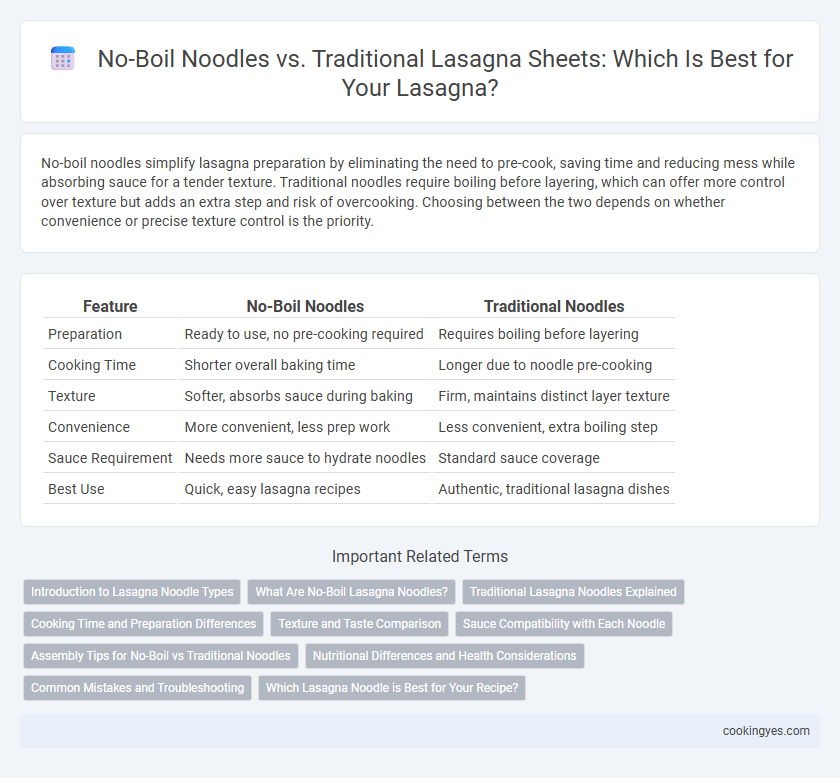 No-Boil Noodles vs. Traditional Lasagna Sheets: Which Is Best for Your Lasagna?

No-boil noodles simplify lasagna preparation by eliminating the need to pre-cook, saving time and reducing mess while absorbing sauce for a tender texture. Traditional noodles require boiling before layering, which can offer more control over texture but adds an extra step and risk of overcooking. Choosing between the two depends on whether convenience or precise texture control is the priority.

| Feature | No-Boil Noodles | Traditional Noodles |
|---|---|---|
| Preparation | Ready to use, no pre-cooking required | Requires boiling before layering |
| Cooking Time | Shorter overall baking time | Longer due to noodle pre-cooking |
| Texture | Softer, absorbs sauce during baking | Firm, maintains distinct layer texture |
| Convenience | More convenient, less prep work | Less convenient, extra boiling step |
| Sauce Requirement | Needs more sauce to hydrate noodles | Standard sauce coverage |
| Best Use | Quick, easy lasagna recipes | Authentic, traditional lasagna dishes |

Important Related Terms

Introduction to Lasagna Noodle Types
What Are No-Boil Lasagna Noodles?
Traditional Lasagna Noodles Explained
Cooking Time and Preparation Differences
Texture and Taste Comparison
Sauce Compatibility with Each Noodle
Assembly Tips for No-Boil vs Traditional Noodles
Nutritional Differences and Health Considerations
Common Mistakes and Troubleshooting
Which Lasagna Noodle is Best for Your Recipe?

cookingyes.com