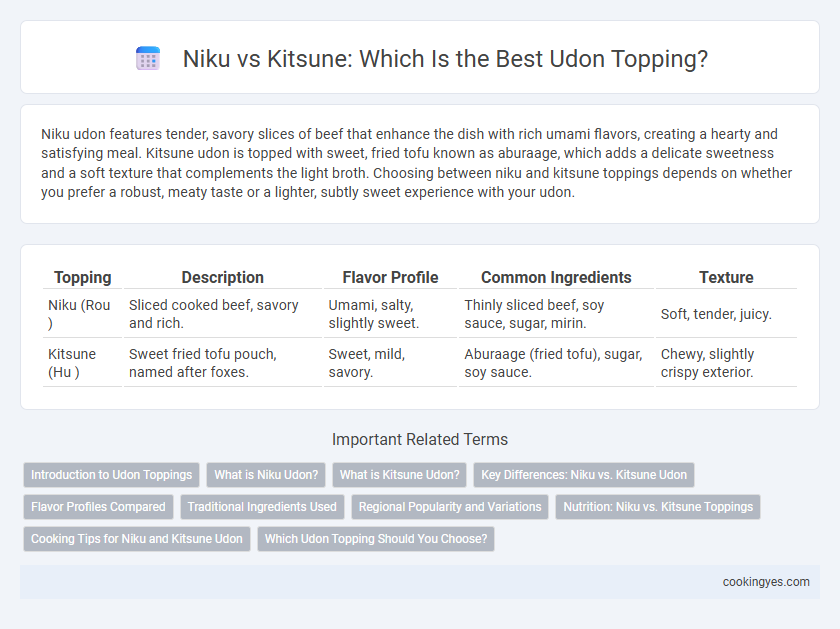 Niku vs Kitsune: Which Is the Best Udon Topping?

Niku udon features tender, savory slices of beef that enhance the dish with rich umami flavors, creating a hearty and satisfying meal. Kitsune udon is topped with sweet, fried tofu known as aburaage, which adds a delicate sweetness and a soft texture that complements the light broth. Choosing between niku and kitsune toppings depends on whether you prefer a robust, meaty taste or a lighter, subtly sweet experience with your udon.

| Topping | Description | Flavor Profile | Common Ingredients | Texture |
|---|---|---|---|---|
| Niku (Rou ) | Sliced cooked beef, savory and rich. | Umami, salty, slightly sweet. | Thinly sliced beef, soy sauce, sugar, mirin. | Soft, tender, juicy. |
| Kitsune (Hu ) | Sweet fried tofu pouch, named after foxes. | Sweet, mild, savory. | Aburaage (fried tofu), sugar, soy sauce. | Chewy, slightly crispy exterior. |

Important Related Terms

Introduction to Udon Toppings
What is Niku Udon?
What is Kitsune Udon?
Key Differences: Niku vs. Kitsune Udon
Flavor Profiles Compared
Traditional Ingredients Used
Regional Popularity and Variations
Nutrition: Niku vs. Kitsune Toppings
Cooking Tips for Niku and Kitsune Udon
Which Udon Topping Should You Choose?

cookingyes.com