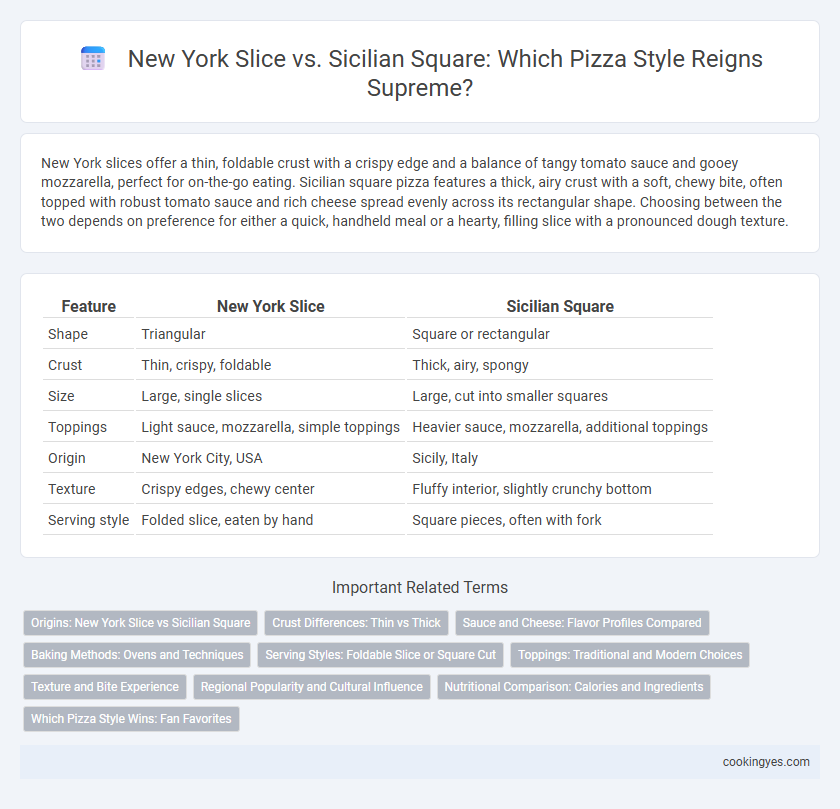 New York Slice vs. Sicilian Square: Which Pizza Style Reigns Supreme?

New York slices offer a thin, foldable crust with a crispy edge and a balance of tangy tomato sauce and gooey mozzarella, perfect for on-the-go eating. Sicilian square pizza features a thick, airy crust with a soft, chewy bite, often topped with robust tomato sauce and rich cheese spread evenly across its rectangular shape. Choosing between the two depends on preference for either a quick, handheld meal or a hearty, filling slice with a pronounced dough texture.

| Feature | New York Slice | Sicilian Square |
|---|---|---|
| Shape | Triangular | Square or rectangular |
| Crust | Thin, crispy, foldable | Thick, airy, spongy |
| Size | Large, single slices | Large, cut into smaller squares |
| Toppings | Light sauce, mozzarella, simple toppings | Heavier sauce, mozzarella, additional toppings |
| Origin | New York City, USA | Sicily, Italy |
| Texture | Crispy edges, chewy center | Fluffy interior, slightly crunchy bottom |
| Serving style | Folded slice, eaten by hand | Square pieces, often with fork |

Important Related Terms

Origins: New York Slice vs Sicilian Square
Crust Differences: Thin vs Thick
Sauce and Cheese: Flavor Profiles Compared
Baking Methods: Ovens and Techniques
Serving Styles: Foldable Slice or Square Cut
Toppings: Traditional and Modern Choices
Texture and Bite Experience
Regional Popularity and Cultural Influence
Nutritional Comparison: Calories and Ingredients
Which Pizza Style Wins: Fan Favorites

cookingyes.com