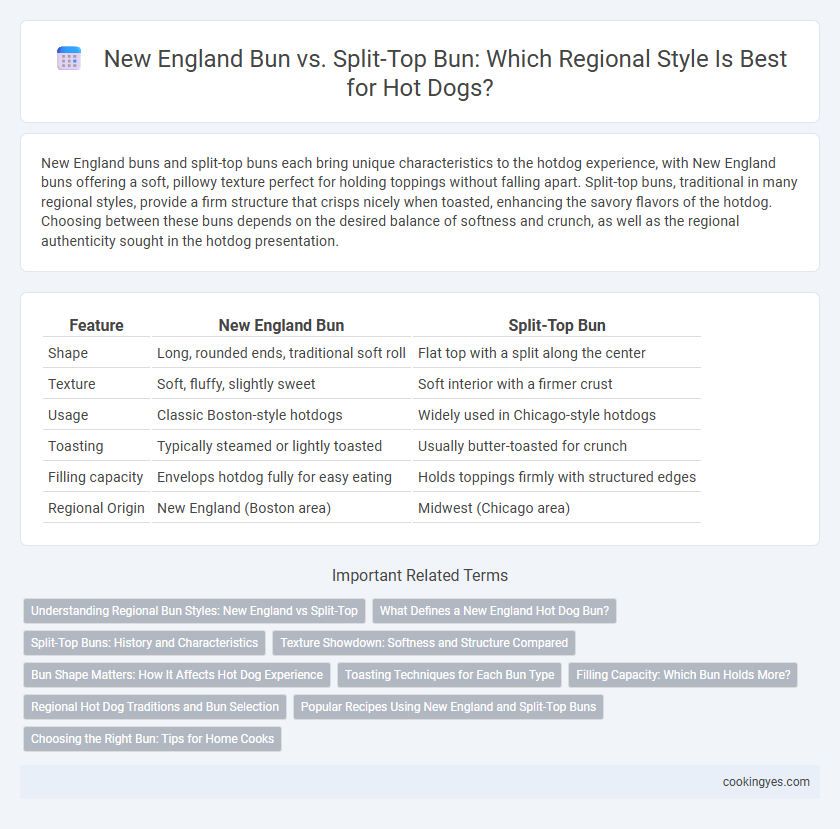 New England Bun vs. Split-Top Bun: Which Regional Style Is Best for Hot Dogs?

New England buns and split-top buns each bring unique characteristics to the hotdog experience, with New England buns offering a soft, pillowy texture perfect for holding toppings without falling apart. Split-top buns, traditional in many regional styles, provide a firm structure that crisps nicely when toasted, enhancing the savory flavors of the hotdog. Choosing between these buns depends on the desired balance of softness and crunch, as well as the regional authenticity sought in the hotdog presentation.

| Feature | New England Bun | Split-Top Bun |
|---|---|---|
| Shape | Long, rounded ends, traditional soft roll | Flat top with a split along the center |
| Texture | Soft, fluffy, slightly sweet | Soft interior with a firmer crust |
| Usage | Classic Boston-style hotdogs | Widely used in Chicago-style hotdogs |
| Toasting | Typically steamed or lightly toasted | Usually butter-toasted for crunch |
| Filling capacity | Envelops hotdog fully for easy eating | Holds toppings firmly with structured edges |
| Regional Origin | New England (Boston area) | Midwest (Chicago area) |

Important Related Terms

Understanding Regional Bun Styles: New England vs Split-Top

What Defines a New England Hot Dog Bun?

Split-Top Buns: History and Characteristics

Texture Showdown: Softness and Structure Compared

Bun Shape Matters: How It Affects Hot Dog Experience

Toasting Techniques for Each Bun Type

Filling Capacity: Which Bun Holds More?

Regional Hot Dog Traditions and Bun Selection

Popular Recipes Using New England and Split-Top Buns

Choosing the Right Bun: Tips for Home Cooks

cookingyes.com