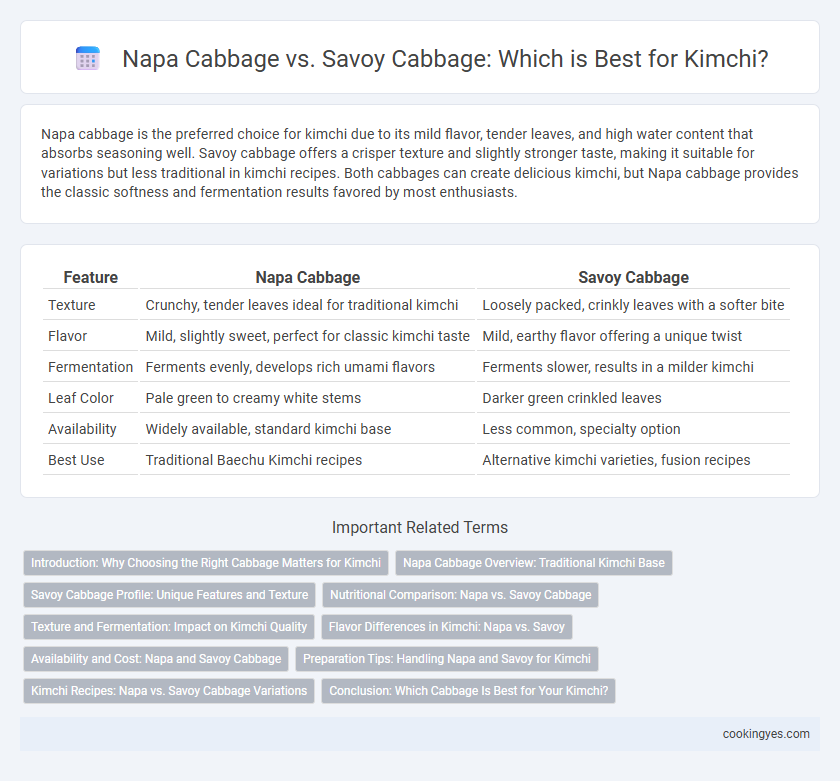 Napa Cabbage vs. Savoy Cabbage: Which is Best for Kimchi?

Napa cabbage is the preferred choice for kimchi due to its mild flavor, tender leaves, and high water content that absorbs seasoning well. Savoy cabbage offers a crisper texture and slightly stronger taste, making it suitable for variations but less traditional in kimchi recipes. Both cabbages can create delicious kimchi, but Napa cabbage provides the classic softness and fermentation results favored by most enthusiasts.

| Feature | Napa Cabbage | Savoy Cabbage |
|---|---|---|
| Texture | Crunchy, tender leaves ideal for traditional kimchi | Loosely packed, crinkly leaves with a softer bite |
| Flavor | Mild, slightly sweet, perfect for classic kimchi taste | Mild, earthy flavor offering a unique twist |
| Fermentation | Ferments evenly, develops rich umami flavors | Ferments slower, results in a milder kimchi |
| Leaf Color | Pale green to creamy white stems | Darker green crinkled leaves |
| Availability | Widely available, standard kimchi base | Less common, specialty option |
| Best Use | Traditional Baechu Kimchi recipes | Alternative kimchi varieties, fusion recipes |

Important Related Terms

Introduction: Why Choosing the Right Cabbage Matters for Kimchi
Napa Cabbage Overview: Traditional Kimchi Base
Savoy Cabbage Profile: Unique Features and Texture
Nutritional Comparison: Napa vs. Savoy Cabbage
Texture and Fermentation: Impact on Kimchi Quality
Flavor Differences in Kimchi: Napa vs. Savoy
Availability and Cost: Napa and Savoy Cabbage
Preparation Tips: Handling Napa and Savoy for Kimchi
Kimchi Recipes: Napa vs. Savoy Cabbage Variations
Conclusion: Which Cabbage Is Best for Your Kimchi?

cookingyes.com