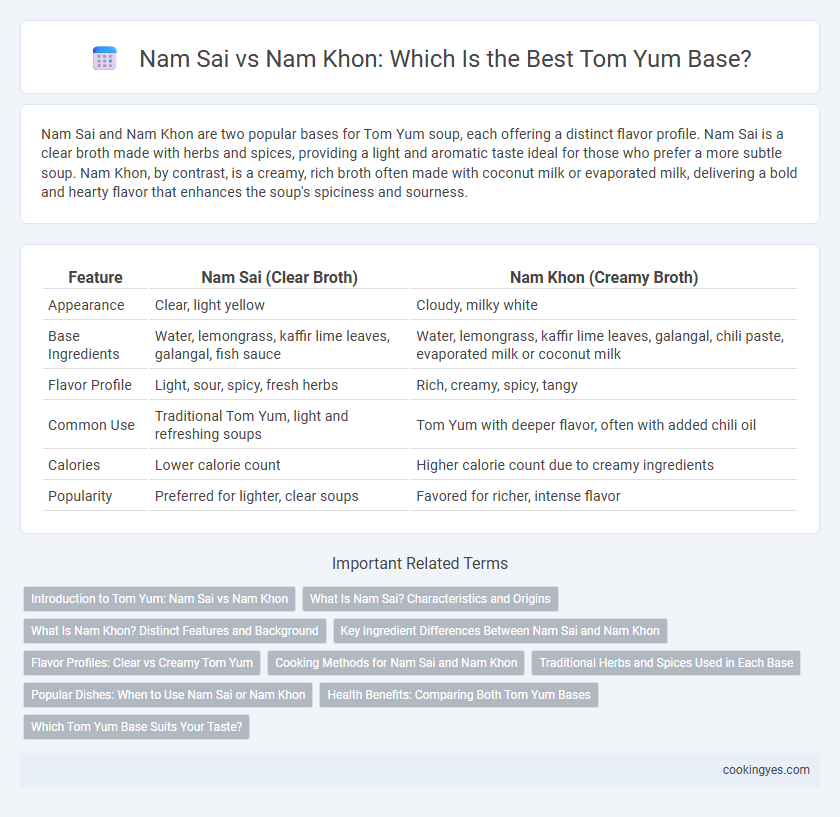 Nam Sai vs Nam Khon: Which Is the Best Tom Yum Base?

Nam Sai and Nam Khon are two popular bases for Tom Yum soup, each offering a distinct flavor profile. Nam Sai is a clear broth made with herbs and spices, providing a light and aromatic taste ideal for those who prefer a more subtle soup. Nam Khon, by contrast, is a creamy, rich broth often made with coconut milk or evaporated milk, delivering a bold and hearty flavor that enhances the soup's spiciness and sourness.

| Feature | Nam Sai (Clear Broth) | Nam Khon (Creamy Broth) |
|---|---|---|
| Appearance | Clear, light yellow | Cloudy, milky white |
| Base Ingredients | Water, lemongrass, kaffir lime leaves, galangal, fish sauce | Water, lemongrass, kaffir lime leaves, galangal, chili paste, evaporated milk or coconut milk |
| Flavor Profile | Light, sour, spicy, fresh herbs | Rich, creamy, spicy, tangy |
| Common Use | Traditional Tom Yum, light and refreshing soups | Tom Yum with deeper flavor, often with added chili oil |
| Calories | Lower calorie count | Higher calorie count due to creamy ingredients |
| Popularity | Preferred for lighter, clear soups | Favored for richer, intense flavor |

Important Related Terms

Introduction to Tom Yum: Nam Sai vs Nam Khon
What Is Nam Sai? Characteristics and Origins
What Is Nam Khon? Distinct Features and Background
Key Ingredient Differences Between Nam Sai and Nam Khon
Flavor Profiles: Clear vs Creamy Tom Yum
Cooking Methods for Nam Sai and Nam Khon
Traditional Herbs and Spices Used in Each Base
Popular Dishes: When to Use Nam Sai or Nam Khon
Health Benefits: Comparing Both Tom Yum Bases
Which Tom Yum Base Suits Your Taste?

cookingyes.com