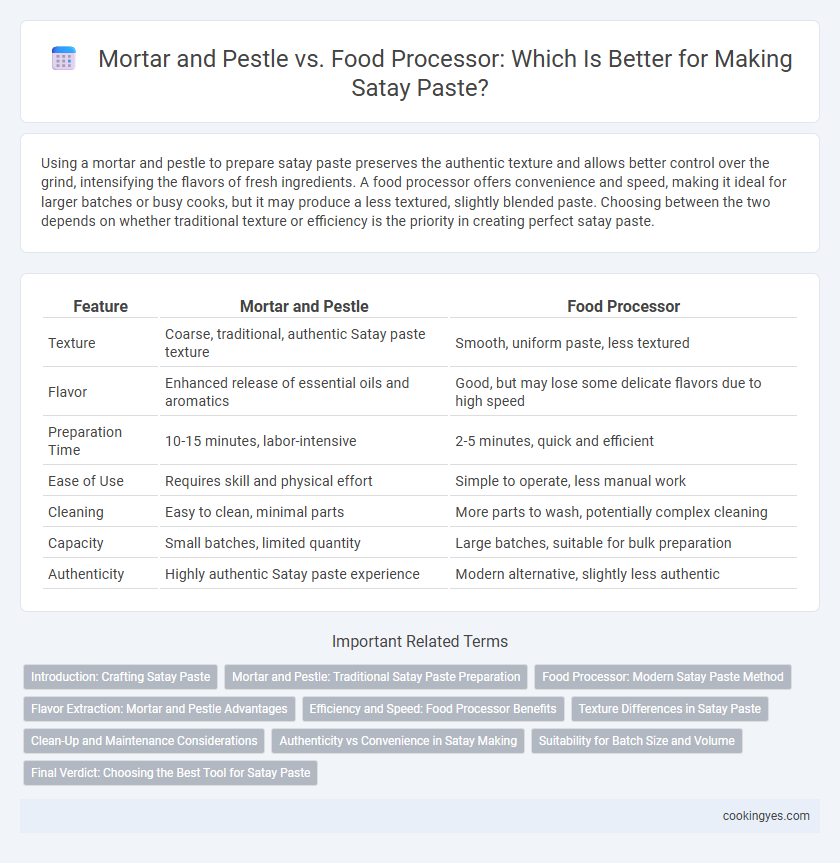 Mortar and Pestle vs. Food Processor: Which Is Better for Making Satay Paste?

Using a mortar and pestle to prepare satay paste preserves the authentic texture and allows better control over the grind, intensifying the flavors of fresh ingredients. A food processor offers convenience and speed, making it ideal for larger batches or busy cooks, but it may produce a less textured, slightly blended paste. Choosing between the two depends on whether traditional texture or efficiency is the priority in creating perfect satay paste.

| Feature | Mortar and Pestle | Food Processor |
|---|---|---|
| Texture | Coarse, traditional, authentic Satay paste texture | Smooth, uniform paste, less textured |
| Flavor | Enhanced release of essential oils and aromatics | Good, but may lose some delicate flavors due to high speed |
| Preparation Time | 10-15 minutes, labor-intensive | 2-5 minutes, quick and efficient |
| Ease of Use | Requires skill and physical effort | Simple to operate, less manual work |
| Cleaning | Easy to clean, minimal parts | More parts to wash, potentially complex cleaning |
| Capacity | Small batches, limited quantity | Large batches, suitable for bulk preparation |
| Authenticity | Highly authentic Satay paste experience | Modern alternative, slightly less authentic |

Important Related Terms

Introduction: Crafting Satay Paste
Mortar and Pestle: Traditional Satay Paste Preparation
Food Processor: Modern Satay Paste Method
Flavor Extraction: Mortar and Pestle Advantages
Efficiency and Speed: Food Processor Benefits
Texture Differences in Satay Paste
Clean-Up and Maintenance Considerations
Authenticity vs Convenience in Satay Making
Suitability for Batch Size and Volume
Final Verdict: Choosing the Best Tool for Satay Paste

cookingyes.com