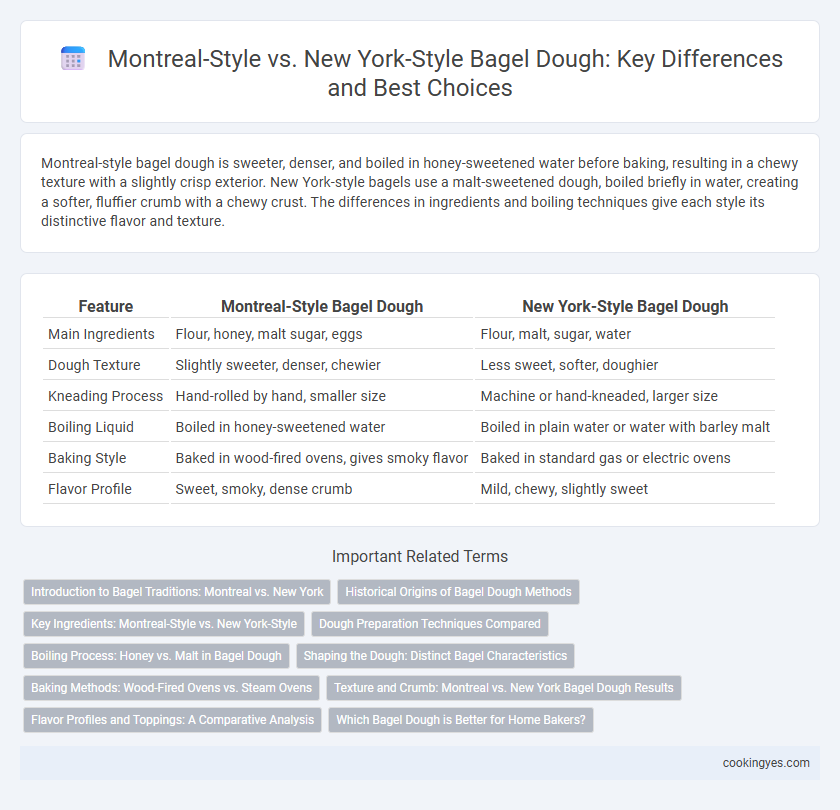 Montreal-Style vs. New York-Style Bagel Dough: Key Differences and Best Choices

Montreal-style bagel dough is sweeter, denser, and boiled in honey-sweetened water before baking, resulting in a chewy texture with a slightly crisp exterior. New York-style bagels use a malt-sweetened dough, boiled briefly in water, creating a softer, fluffier crumb with a chewy crust. The differences in ingredients and boiling techniques give each style its distinctive flavor and texture.

| Feature | Montreal-Style Bagel Dough | New York-Style Bagel Dough |
|---|---|---|
| Main Ingredients | Flour, honey, malt sugar, eggs | Flour, malt, sugar, water |
| Dough Texture | Slightly sweeter, denser, chewier | Less sweet, softer, doughier |
| Kneading Process | Hand-rolled by hand, smaller size | Machine or hand-kneaded, larger size |
| Boiling Liquid | Boiled in honey-sweetened water | Boiled in plain water or water with barley malt |
| Baking Style | Baked in wood-fired ovens, gives smoky flavor | Baked in standard gas or electric ovens |
| Flavor Profile | Sweet, smoky, dense crumb | Mild, chewy, slightly sweet |

Important Related Terms

Introduction to Bagel Traditions: Montreal vs. New York
Historical Origins of Bagel Dough Methods
Key Ingredients: Montreal-Style vs. New York-Style
Dough Preparation Techniques Compared
Boiling Process: Honey vs. Malt in Bagel Dough
Shaping the Dough: Distinct Bagel Characteristics
Baking Methods: Wood-Fired Ovens vs. Steam Ovens
Texture and Crumb: Montreal vs. New York Bagel Dough Results
Flavor Profiles and Toppings: A Comparative Analysis
Which Bagel Dough is Better for Home Bakers?

cookingyes.com