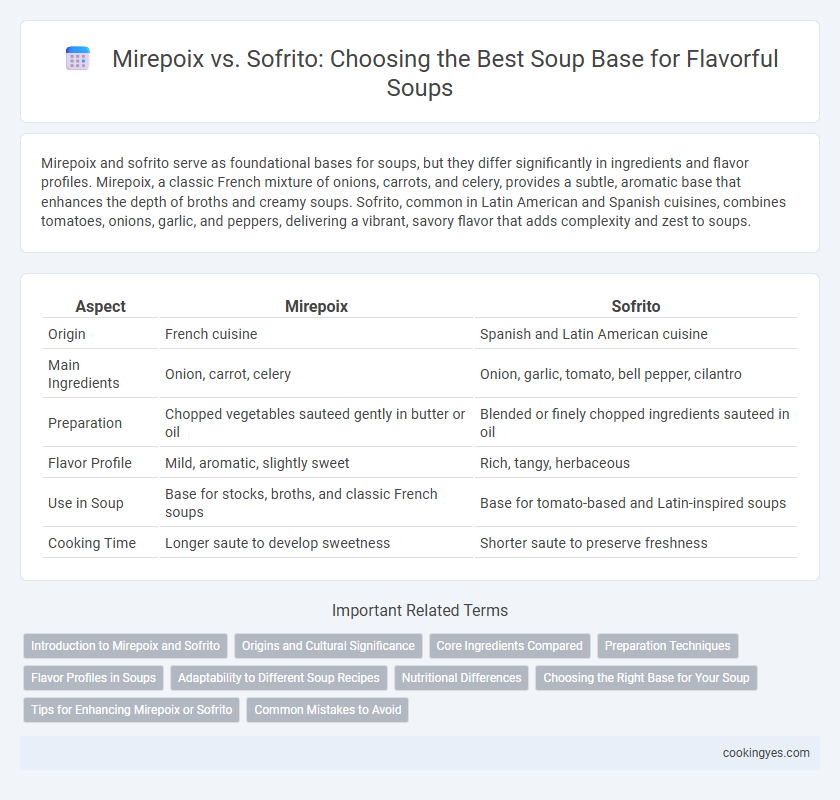 Mirepoix vs. Sofrito: Choosing the Best Soup Base for Flavorful Soups

Mirepoix and sofrito serve as foundational bases for soups, but they differ significantly in ingredients and flavor profiles. Mirepoix, a classic French mixture of onions, carrots, and celery, provides a subtle, aromatic base that enhances the depth of broths and creamy soups. Sofrito, common in Latin American and Spanish cuisines, combines tomatoes, onions, garlic, and peppers, delivering a vibrant, savory flavor that adds complexity and zest to soups.

| Aspect | Mirepoix | Sofrito |
|---|---|---|
| Origin | French cuisine | Spanish and Latin American cuisine |
| Main Ingredients | Onion, carrot, celery | Onion, garlic, tomato, bell pepper, cilantro |
| Preparation | Chopped vegetables sauteed gently in butter or oil | Blended or finely chopped ingredients sauteed in oil |
| Flavor Profile | Mild, aromatic, slightly sweet | Rich, tangy, herbaceous |
| Use in Soup | Base for stocks, broths, and classic French soups | Base for tomato-based and Latin-inspired soups |
| Cooking Time | Longer saute to develop sweetness | Shorter saute to preserve freshness |

Important Related Terms

Introduction to Mirepoix and Sofrito
Origins and Cultural Significance
Core Ingredients Compared
Preparation Techniques
Flavor Profiles in Soups
Adaptability to Different Soup Recipes
Nutritional Differences
Choosing the Right Base for Your Soup
Tips for Enhancing Mirepoix or Sofrito
Common Mistakes to Avoid

cookingyes.com