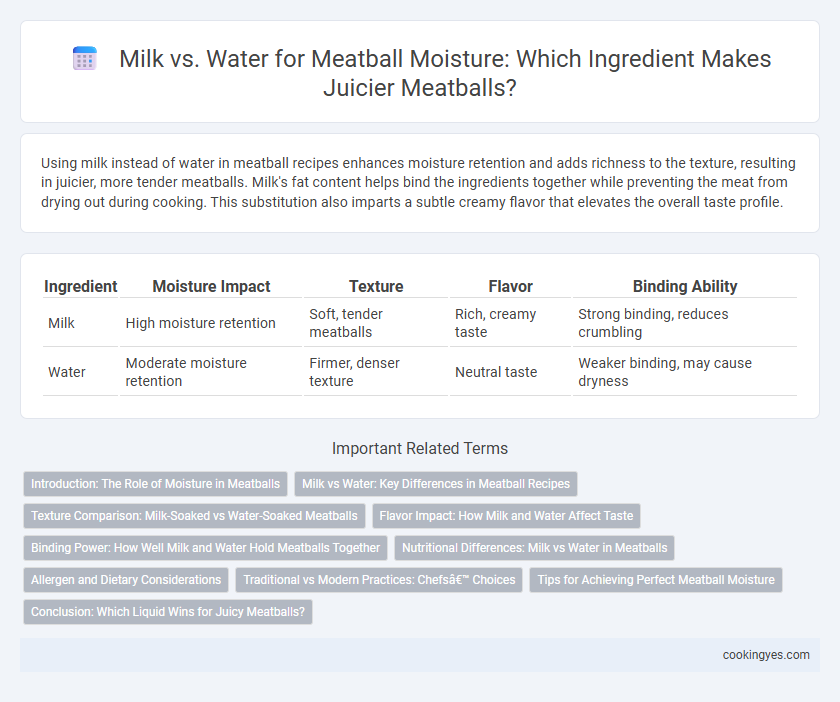 Milk vs. Water for Meatball Moisture: Which Ingredient Makes Juicier Meatballs?

Using milk instead of water in meatball recipes enhances moisture retention and adds richness to the texture, resulting in juicier, more tender meatballs. Milk's fat content helps bind the ingredients together while preventing the meat from drying out during cooking. This substitution also imparts a subtle creamy flavor that elevates the overall taste profile.

| Ingredient | Moisture Impact | Texture | Flavor | Binding Ability |
|---|---|---|---|---|
| Milk | High moisture retention | Soft, tender meatballs | Rich, creamy taste | Strong binding, reduces crumbling |
| Water | Moderate moisture retention | Firmer, denser texture | Neutral taste | Weaker binding, may cause dryness |

Important Related Terms

Introduction: The Role of Moisture in Meatballs

Milk vs Water: Key Differences in Meatball Recipes

Texture Comparison: Milk-Soaked vs Water-Soaked Meatballs

Flavor Impact: How Milk and Water Affect Taste

Binding Power: How Well Milk and Water Hold Meatballs Together

Nutritional Differences: Milk vs Water in Meatballs

Allergen and Dietary Considerations

Traditional vs Modern Practices: Chefsâ€™ Choices

Tips for Achieving Perfect Meatball Moisture

Conclusion: Which Liquid Wins for Juicy Meatballs?

cookingyes.com