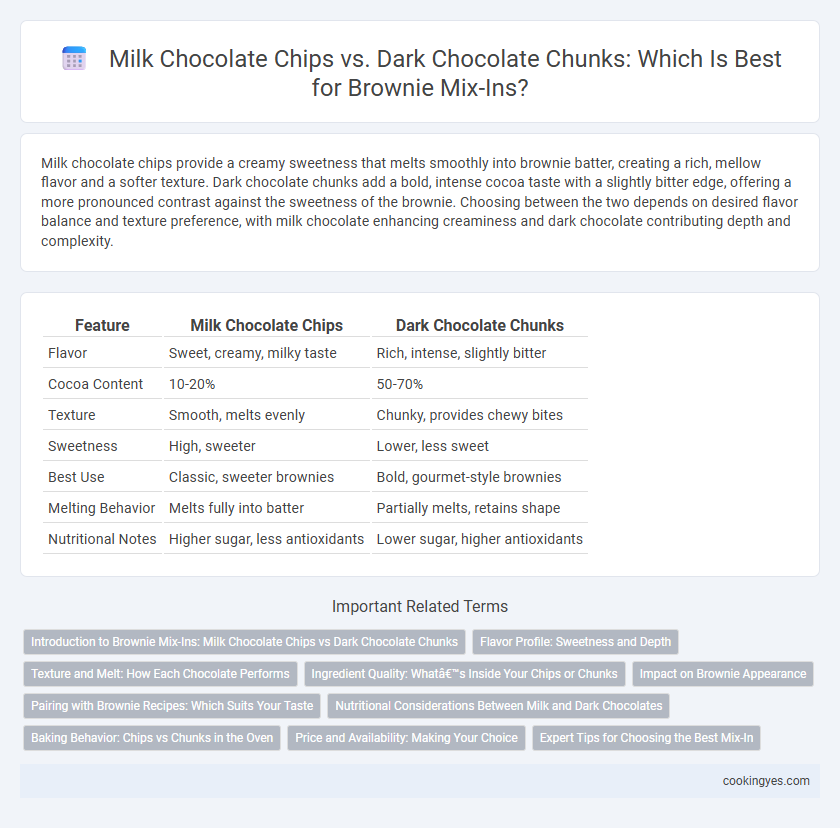 Milk Chocolate Chips vs. Dark Chocolate Chunks: Which Is Best for Brownie Mix-Ins?

Milk chocolate chips provide a creamy sweetness that melts smoothly into brownie batter, creating a rich, mellow flavor and a softer texture. Dark chocolate chunks add a bold, intense cocoa taste with a slightly bitter edge, offering a more pronounced contrast against the sweetness of the brownie. Choosing between the two depends on desired flavor balance and texture preference, with milk chocolate enhancing creaminess and dark chocolate contributing depth and complexity.

| Feature | Milk Chocolate Chips | Dark Chocolate Chunks |
|---|---|---|
| Flavor | Sweet, creamy, milky taste | Rich, intense, slightly bitter |
| Cocoa Content | 10-20% | 50-70% |
| Texture | Smooth, melts evenly | Chunky, provides chewy bites |
| Sweetness | High, sweeter | Lower, less sweet |
| Best Use | Classic, sweeter brownies | Bold, gourmet-style brownies |
| Melting Behavior | Melts fully into batter | Partially melts, retains shape |
| Nutritional Notes | Higher sugar, less antioxidants | Lower sugar, higher antioxidants |

Important Related Terms

Introduction to Brownie Mix-Ins: Milk Chocolate Chips vs Dark Chocolate Chunks
Flavor Profile: Sweetness and Depth
Texture and Melt: How Each Chocolate Performs
Ingredient Quality: Whatâ€™s Inside Your Chips or Chunks
Impact on Brownie Appearance
Pairing with Brownie Recipes: Which Suits Your Taste
Nutritional Considerations Between Milk and Dark Chocolates
Baking Behavior: Chips vs Chunks in the Oven
Price and Availability: Making Your Choice
Expert Tips for Choosing the Best Mix-In

cookingyes.com