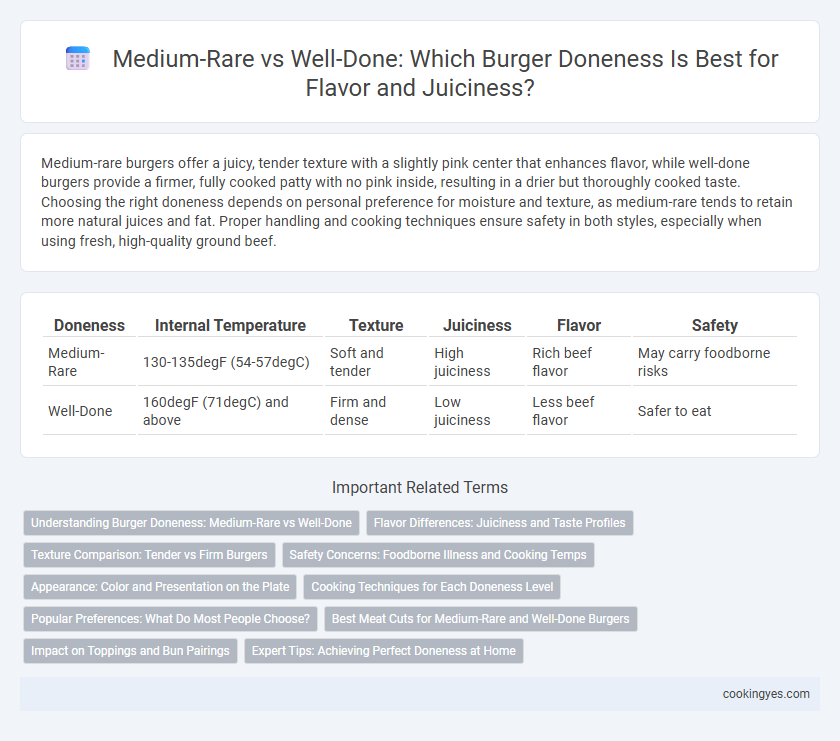 Medium-Rare vs Well-Done: Which Burger Doneness Is Best for Flavor and Juiciness?

Medium-rare burgers offer a juicy, tender texture with a slightly pink center that enhances flavor, while well-done burgers provide a firmer, fully cooked patty with no pink inside, resulting in a drier but thoroughly cooked taste. Choosing the right doneness depends on personal preference for moisture and texture, as medium-rare tends to retain more natural juices and fat. Proper handling and cooking techniques ensure safety in both styles, especially when using fresh, high-quality ground beef.

| Doneness | Internal Temperature | Texture | Juiciness | Flavor | Safety |
|---|---|---|---|---|---|
| Medium-Rare | 130-135degF (54-57degC) | Soft and tender | High juiciness | Rich beef flavor | May carry foodborne risks |
| Well-Done | 160degF (71degC) and above | Firm and dense | Low juiciness | Less beef flavor | Safer to eat |

Important Related Terms

Understanding Burger Doneness: Medium-Rare vs Well-Done
Flavor Differences: Juiciness and Taste Profiles
Texture Comparison: Tender vs Firm Burgers
Safety Concerns: Foodborne Illness and Cooking Temps
Appearance: Color and Presentation on the Plate
Cooking Techniques for Each Doneness Level
Popular Preferences: What Do Most People Choose?
Best Meat Cuts for Medium-Rare and Well-Done Burgers
Impact on Toppings and Bun Pairings
Expert Tips: Achieving Perfect Doneness at Home

cookingyes.com