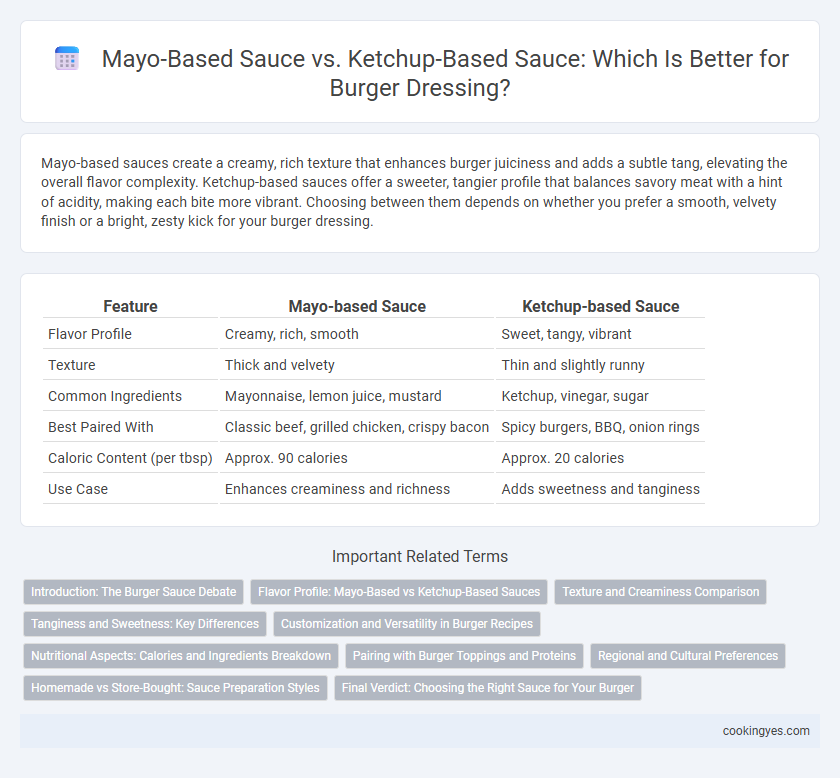 Mayo-Based Sauce vs. Ketchup-Based Sauce: Which Is Better for Burger Dressing?

Mayo-based sauces create a creamy, rich texture that enhances burger juiciness and adds a subtle tang, elevating the overall flavor complexity. Ketchup-based sauces offer a sweeter, tangier profile that balances savory meat with a hint of acidity, making each bite more vibrant. Choosing between them depends on whether you prefer a smooth, velvety finish or a bright, zesty kick for your burger dressing.

| Feature | Mayo-based Sauce | Ketchup-based Sauce |
|---|---|---|
| Flavor Profile | Creamy, rich, smooth | Sweet, tangy, vibrant |
| Texture | Thick and velvety | Thin and slightly runny |
| Common Ingredients | Mayonnaise, lemon juice, mustard | Ketchup, vinegar, sugar |
| Best Paired With | Classic beef, grilled chicken, crispy bacon | Spicy burgers, BBQ, onion rings |
| Caloric Content (per tbsp) | Approx. 90 calories | Approx. 20 calories |
| Use Case | Enhances creaminess and richness | Adds sweetness and tanginess |

Important Related Terms

Introduction: The Burger Sauce Debate
Flavor Profile: Mayo-Based vs Ketchup-Based Sauces
Texture and Creaminess Comparison
Tanginess and Sweetness: Key Differences
Customization and Versatility in Burger Recipes
Nutritional Aspects: Calories and Ingredients Breakdown
Pairing with Burger Toppings and Proteins
Regional and Cultural Preferences
Homemade vs Store-Bought: Sauce Preparation Styles
Final Verdict: Choosing the Right Sauce for Your Burger

cookingyes.com