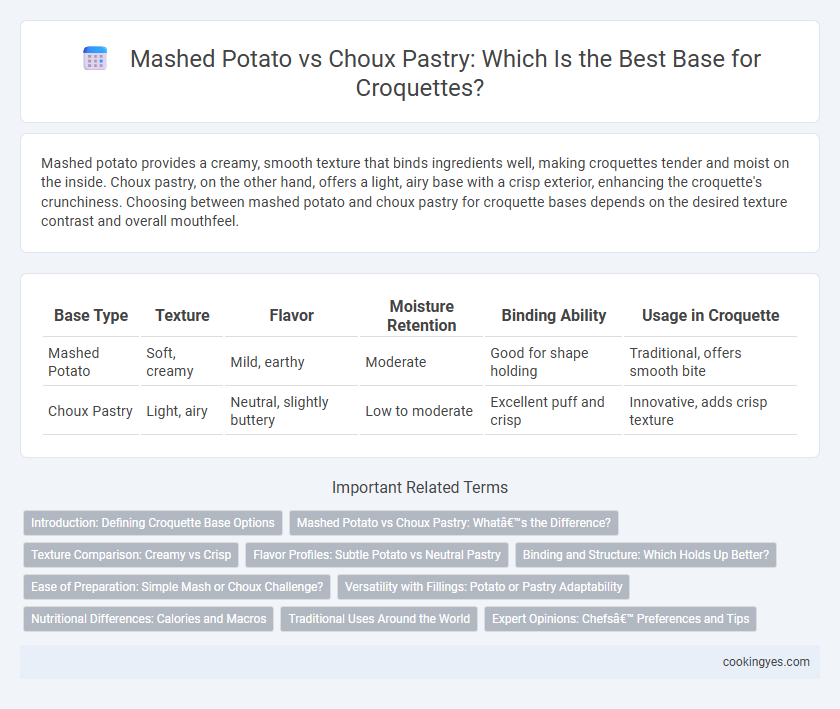 Mashed Potato vs Choux Pastry: Which Is the Best Base for Croquettes?

Mashed potato provides a creamy, smooth texture that binds ingredients well, making croquettes tender and moist on the inside. Choux pastry, on the other hand, offers a light, airy base with a crisp exterior, enhancing the croquette's crunchiness. Choosing between mashed potato and choux pastry for croquette bases depends on the desired texture contrast and overall mouthfeel.

| Base Type | Texture | Flavor | Moisture Retention | Binding Ability | Usage in Croquette |
|---|---|---|---|---|---|
| Mashed Potato | Soft, creamy | Mild, earthy | Moderate | Good for shape holding | Traditional, offers smooth bite |
| Choux Pastry | Light, airy | Neutral, slightly buttery | Low to moderate | Excellent puff and crisp | Innovative, adds crisp texture |

Important Related Terms

Introduction: Defining Croquette Base Options

Mashed Potato vs Choux Pastry: Whatâ€™s the Difference?

Texture Comparison: Creamy vs Crisp

Flavor Profiles: Subtle Potato vs Neutral Pastry

Binding and Structure: Which Holds Up Better?

Ease of Preparation: Simple Mash or Choux Challenge?

Versatility with Fillings: Potato or Pastry Adaptability

Nutritional Differences: Calories and Macros

Traditional Uses Around the World

Expert Opinions: Chefsâ€™ Preferences and Tips

cookingyes.com