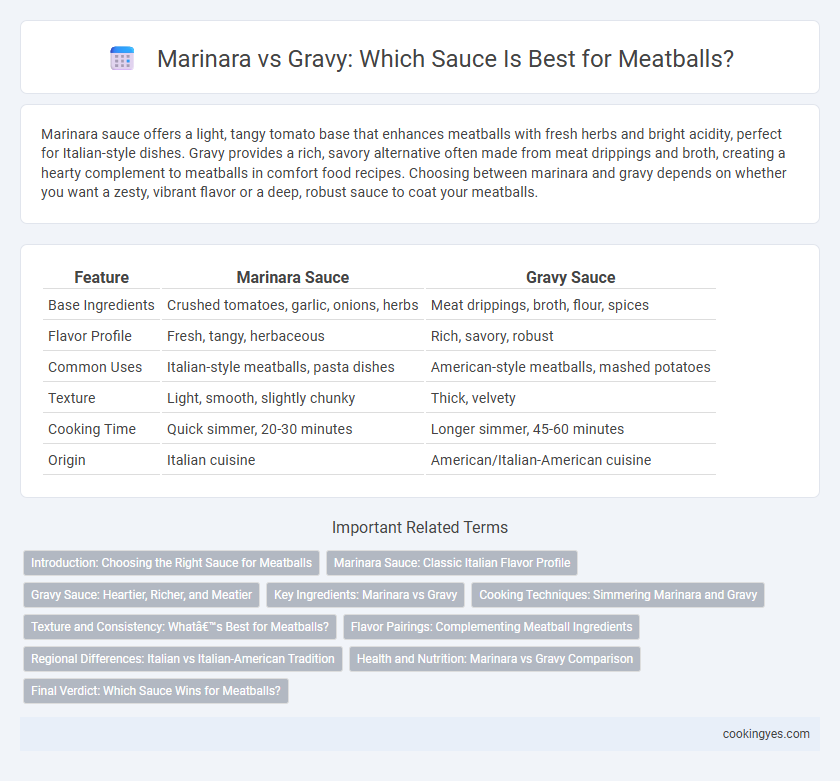 Marinara vs Gravy: Which Sauce Is Best for Meatballs?

Marinara sauce offers a light, tangy tomato base that enhances meatballs with fresh herbs and bright acidity, perfect for Italian-style dishes. Gravy provides a rich, savory alternative often made from meat drippings and broth, creating a hearty complement to meatballs in comfort food recipes. Choosing between marinara and gravy depends on whether you want a zesty, vibrant flavor or a deep, robust sauce to coat your meatballs.

| Feature | Marinara Sauce | Gravy Sauce |
|---|---|---|
| Base Ingredients | Crushed tomatoes, garlic, onions, herbs | Meat drippings, broth, flour, spices |
| Flavor Profile | Fresh, tangy, herbaceous | Rich, savory, robust |
| Common Uses | Italian-style meatballs, pasta dishes | American-style meatballs, mashed potatoes |
| Texture | Light, smooth, slightly chunky | Thick, velvety |
| Cooking Time | Quick simmer, 20-30 minutes | Longer simmer, 45-60 minutes |
| Origin | Italian cuisine | American/Italian-American cuisine |

Important Related Terms

Introduction: Choosing the Right Sauce for Meatballs

Marinara Sauce: Classic Italian Flavor Profile

Gravy Sauce: Heartier, Richer, and Meatier

Key Ingredients: Marinara vs Gravy

Cooking Techniques: Simmering Marinara and Gravy

Texture and Consistency: Whatâ€™s Best for Meatballs?

Flavor Pairings: Complementing Meatball Ingredients

Regional Differences: Italian vs Italian-American Tradition

Health and Nutrition: Marinara vs Gravy Comparison

Final Verdict: Which Sauce Wins for Meatballs?

cookingyes.com