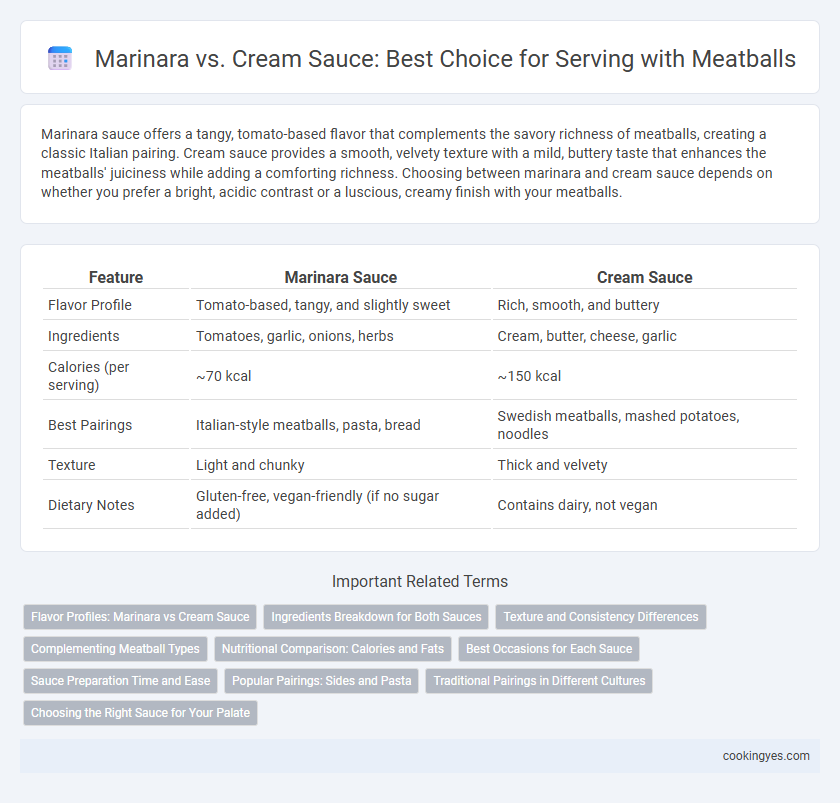 Marinara vs. Cream Sauce: Best Choice for Serving with Meatballs

Marinara sauce offers a tangy, tomato-based flavor that complements the savory richness of meatballs, creating a classic Italian pairing. Cream sauce provides a smooth, velvety texture with a mild, buttery taste that enhances the meatballs' juiciness while adding a comforting richness. Choosing between marinara and cream sauce depends on whether you prefer a bright, acidic contrast or a luscious, creamy finish with your meatballs.

| Feature | Marinara Sauce | Cream Sauce |
|---|---|---|
| Flavor Profile | Tomato-based, tangy, and slightly sweet | Rich, smooth, and buttery |
| Ingredients | Tomatoes, garlic, onions, herbs | Cream, butter, cheese, garlic |
| Calories (per serving) | ~70 kcal | ~150 kcal |
| Best Pairings | Italian-style meatballs, pasta, bread | Swedish meatballs, mashed potatoes, noodles |
| Texture | Light and chunky | Thick and velvety |
| Dietary Notes | Gluten-free, vegan-friendly (if no sugar added) | Contains dairy, not vegan |

Important Related Terms

Flavor Profiles: Marinara vs Cream Sauce
Ingredients Breakdown for Both Sauces
Texture and Consistency Differences
Complementing Meatball Types
Nutritional Comparison: Calories and Fats
Best Occasions for Each Sauce
Sauce Preparation Time and Ease
Popular Pairings: Sides and Pasta
Traditional Pairings in Different Cultures
Choosing the Right Sauce for Your Palate

cookingyes.com