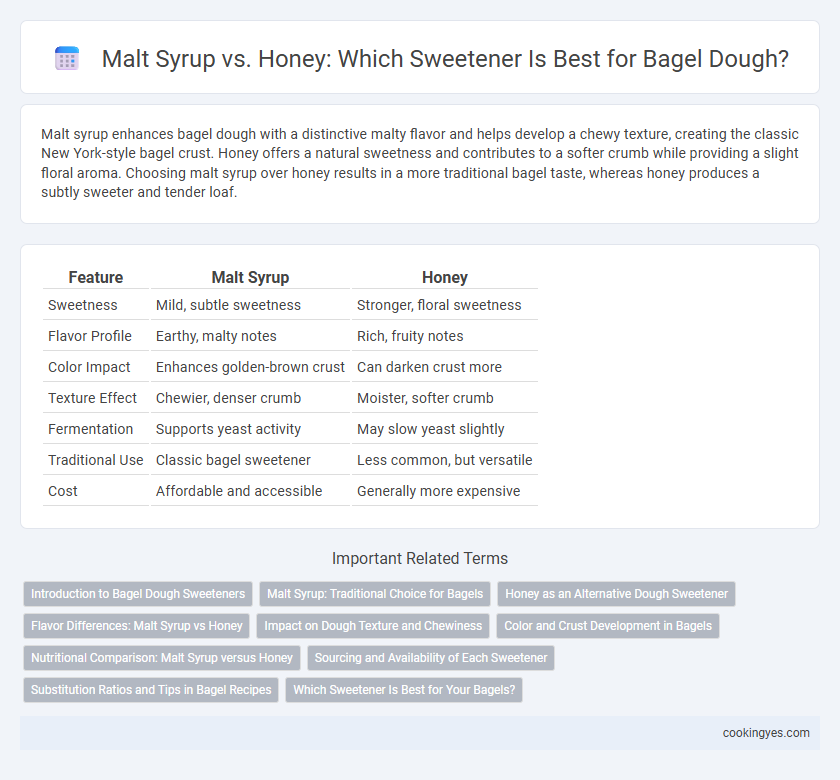 Malt Syrup vs. Honey: Which Sweetener Is Best for Bagel Dough?

Malt syrup enhances bagel dough with a distinctive malty flavor and helps develop a chewy texture, creating the classic New York-style bagel crust. Honey offers a natural sweetness and contributes to a softer crumb while providing a slight floral aroma. Choosing malt syrup over honey results in a more traditional bagel taste, whereas honey produces a subtly sweeter and tender loaf.

| Feature | Malt Syrup | Honey |
|---|---|---|
| Sweetness | Mild, subtle sweetness | Stronger, floral sweetness |
| Flavor Profile | Earthy, malty notes | Rich, fruity notes |
| Color Impact | Enhances golden-brown crust | Can darken crust more |
| Texture Effect | Chewier, denser crumb | Moister, softer crumb |
| Fermentation | Supports yeast activity | May slow yeast slightly |
| Traditional Use | Classic bagel sweetener | Less common, but versatile |
| Cost | Affordable and accessible | Generally more expensive |

Important Related Terms

Introduction to Bagel Dough Sweeteners
Malt Syrup: Traditional Choice for Bagels
Honey as an Alternative Dough Sweetener
Flavor Differences: Malt Syrup vs Honey
Impact on Dough Texture and Chewiness
Color and Crust Development in Bagels
Nutritional Comparison: Malt Syrup versus Honey
Sourcing and Availability of Each Sweetener
Substitution Ratios and Tips in Bagel Recipes
Which Sweetener Is Best for Your Bagels?

cookingyes.com