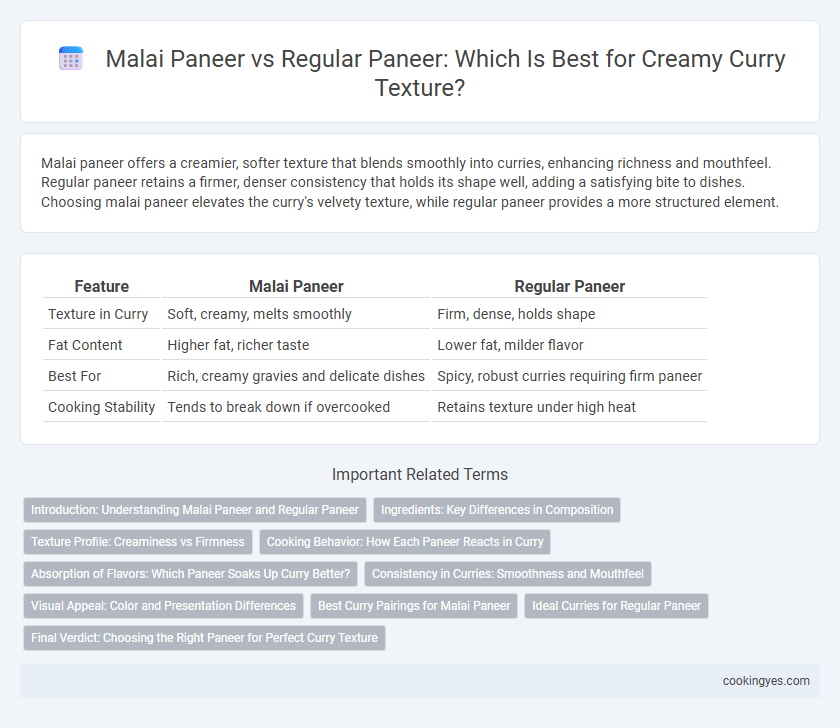 Malai Paneer vs Regular Paneer: Which Is Best for Creamy Curry Texture?

Malai paneer offers a creamier, softer texture that blends smoothly into curries, enhancing richness and mouthfeel. Regular paneer retains a firmer, denser consistency that holds its shape well, adding a satisfying bite to dishes. Choosing malai paneer elevates the curry's velvety texture, while regular paneer provides a more structured element.

| Feature | Malai Paneer | Regular Paneer |
|---|---|---|
| Texture in Curry | Soft, creamy, melts smoothly | Firm, dense, holds shape |
| Fat Content | Higher fat, richer taste | Lower fat, milder flavor |
| Best For | Rich, creamy gravies and delicate dishes | Spicy, robust curries requiring firm paneer |
| Cooking Stability | Tends to break down if overcooked | Retains texture under high heat |

Important Related Terms

Introduction: Understanding Malai Paneer and Regular Paneer
Ingredients: Key Differences in Composition
Texture Profile: Creaminess vs Firmness
Cooking Behavior: How Each Paneer Reacts in Curry
Absorption of Flavors: Which Paneer Soaks Up Curry Better?
Consistency in Curries: Smoothness and Mouthfeel
Visual Appeal: Color and Presentation Differences
Best Curry Pairings for Malai Paneer
Ideal Curries for Regular Paneer
Final Verdict: Choosing the Right Paneer for Perfect Curry Texture

cookingyes.com