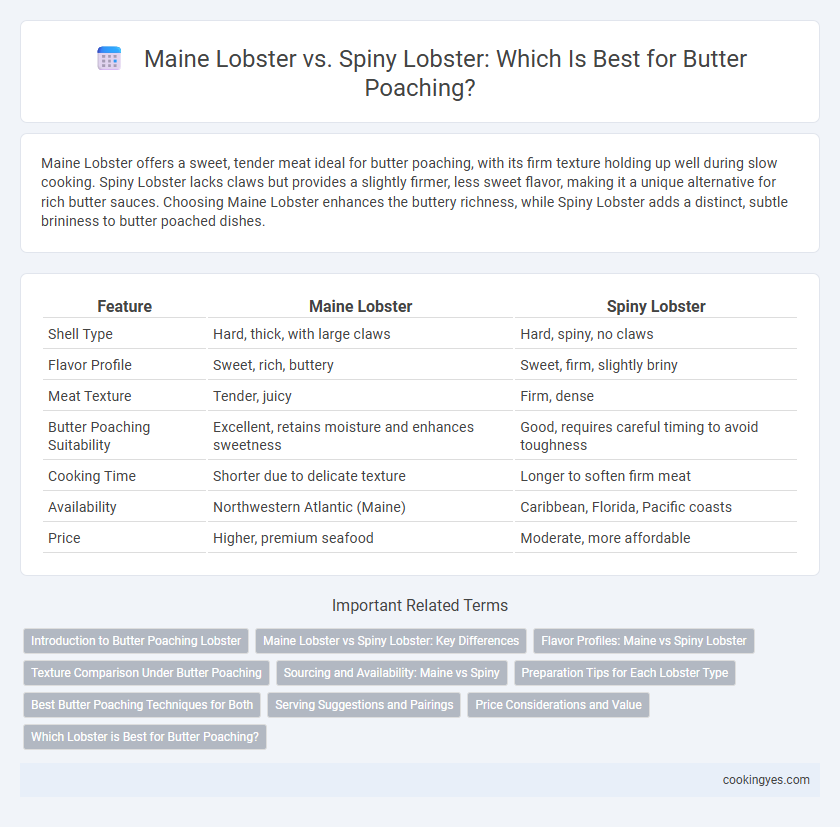 Maine Lobster vs. Spiny Lobster: Which Is Best for Butter Poaching?

Maine Lobster offers a sweet, tender meat ideal for butter poaching, with its firm texture holding up well during slow cooking. Spiny Lobster lacks claws but provides a slightly firmer, less sweet flavor, making it a unique alternative for rich butter sauces. Choosing Maine Lobster enhances the buttery richness, while Spiny Lobster adds a distinct, subtle brininess to butter poached dishes.

| Feature | Maine Lobster | Spiny Lobster |
|---|---|---|
| Shell Type | Hard, thick, with large claws | Hard, spiny, no claws |
| Flavor Profile | Sweet, rich, buttery | Sweet, firm, slightly briny |
| Meat Texture | Tender, juicy | Firm, dense |
| Butter Poaching Suitability | Excellent, retains moisture and enhances sweetness | Good, requires careful timing to avoid toughness |
| Cooking Time | Shorter due to delicate texture | Longer to soften firm meat |
| Availability | Northwestern Atlantic (Maine) | Caribbean, Florida, Pacific coasts |
| Price | Higher, premium seafood | Moderate, more affordable |

Important Related Terms

Introduction to Butter Poaching Lobster
Maine Lobster vs Spiny Lobster: Key Differences
Flavor Profiles: Maine vs Spiny Lobster
Texture Comparison Under Butter Poaching
Sourcing and Availability: Maine vs Spiny
Preparation Tips for Each Lobster Type
Best Butter Poaching Techniques for Both
Serving Suggestions and Pairings
Price Considerations and Value
Which Lobster is Best for Butter Poaching?

cookingyes.com