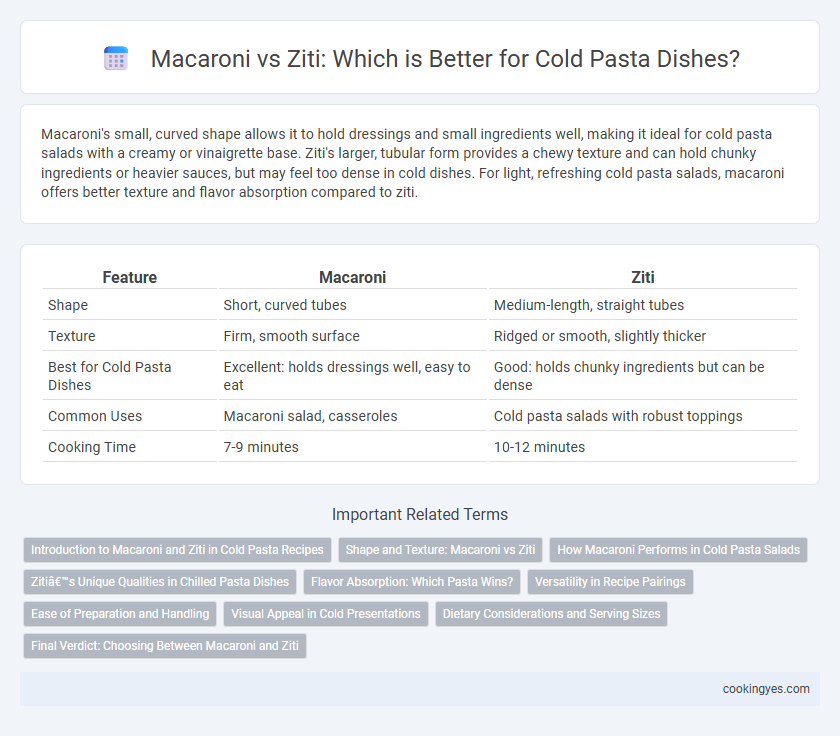 Macaroni vs Ziti: Which is Better for Cold Pasta Dishes?

Macaroni's small, curved shape allows it to hold dressings and small ingredients well, making it ideal for cold pasta salads with a creamy or vinaigrette base. Ziti's larger, tubular form provides a chewy texture and can hold chunky ingredients or heavier sauces, but may feel too dense in cold dishes. For light, refreshing cold pasta salads, macaroni offers better texture and flavor absorption compared to ziti.

| Feature | Macaroni | Ziti |
|---|---|---|
| Shape | Short, curved tubes | Medium-length, straight tubes |
| Texture | Firm, smooth surface | Ridged or smooth, slightly thicker |
| Best for Cold Pasta Dishes | Excellent: holds dressings well, easy to eat | Good: holds chunky ingredients but can be dense |
| Common Uses | Macaroni salad, casseroles | Cold pasta salads with robust toppings |
| Cooking Time | 7-9 minutes | 10-12 minutes |

Important Related Terms

Introduction to Macaroni and Ziti in Cold Pasta Recipes

Shape and Texture: Macaroni vs Ziti

How Macaroni Performs in Cold Pasta Salads

Zitiâ€™s Unique Qualities in Chilled Pasta Dishes

Flavor Absorption: Which Pasta Wins?

Versatility in Recipe Pairings

Ease of Preparation and Handling

Visual Appeal in Cold Presentations

Dietary Considerations and Serving Sizes

Final Verdict: Choosing Between Macaroni and Ziti

cookingyes.com