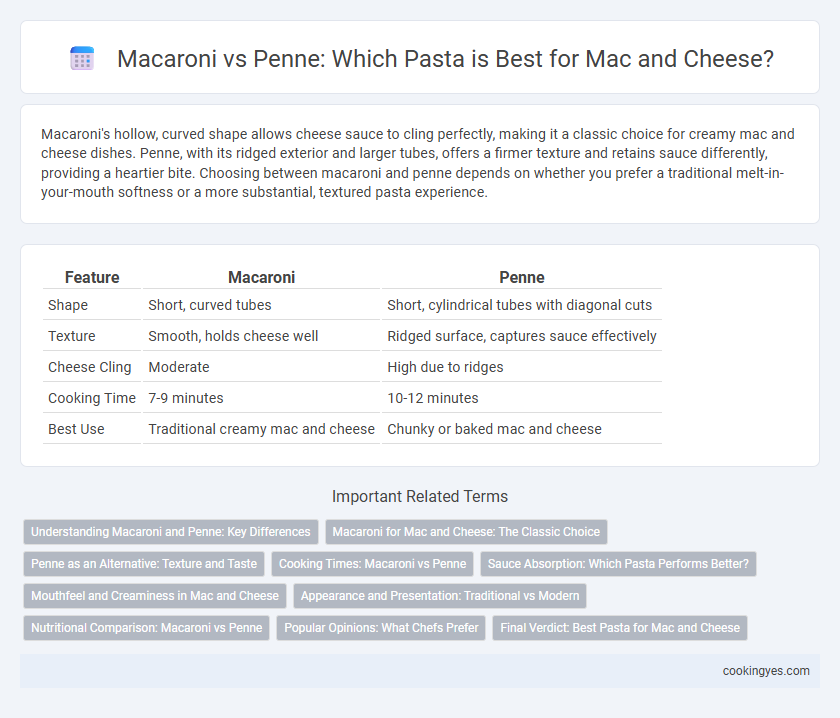 Macaroni vs Penne: Which Pasta is Best for Mac and Cheese?

Macaroni's hollow, curved shape allows cheese sauce to cling perfectly, making it a classic choice for creamy mac and cheese dishes. Penne, with its ridged exterior and larger tubes, offers a firmer texture and retains sauce differently, providing a heartier bite. Choosing between macaroni and penne depends on whether you prefer a traditional melt-in-your-mouth softness or a more substantial, textured pasta experience.

| Feature | Macaroni | Penne |
|---|---|---|
| Shape | Short, curved tubes | Short, cylindrical tubes with diagonal cuts |
| Texture | Smooth, holds cheese well | Ridged surface, captures sauce effectively |
| Cheese Cling | Moderate | High due to ridges |
| Cooking Time | 7-9 minutes | 10-12 minutes |
| Best Use | Traditional creamy mac and cheese | Chunky or baked mac and cheese |

Important Related Terms

Understanding Macaroni and Penne: Key Differences
Macaroni for Mac and Cheese: The Classic Choice
Penne as an Alternative: Texture and Taste
Cooking Times: Macaroni vs Penne
Sauce Absorption: Which Pasta Performs Better?
Mouthfeel and Creaminess in Mac and Cheese
Appearance and Presentation: Traditional vs Modern
Nutritional Comparison: Macaroni vs Penne
Popular Opinions: What Chefs Prefer
Final Verdict: Best Pasta for Mac and Cheese

cookingyes.com